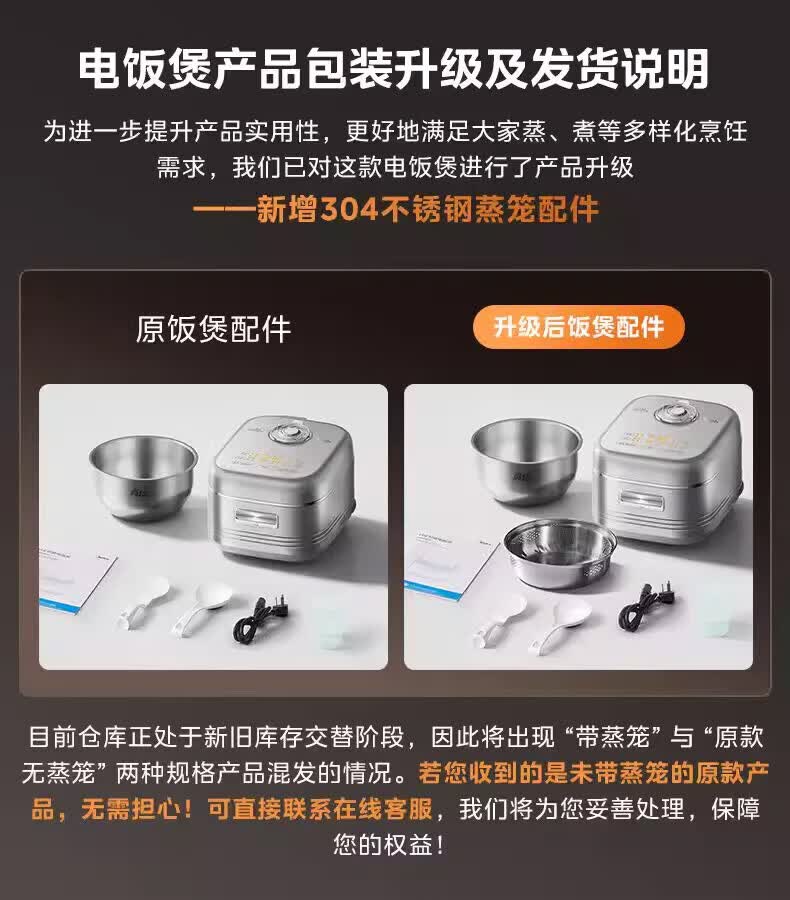 电饭煲产品包装升级及发货说明

为进一步提升产品实用性，更好地满足大家蒸、煮等多样化烹饪需求，我们已对这款电饭煲进行了产品升级

——新增304不锈钢蒸笼配件

原饭煲配件

升级后饭煲配件

目前仓库正处于新旧库存交替阶段，因此将出现“带蒸笼”与“原款无蒸笼”两种规格产品混发的情况。若您收到的是未带蒸笼的原款产品，无需担心！可直接联系在线客服，我们将为您妥善处理，保障您的权益！