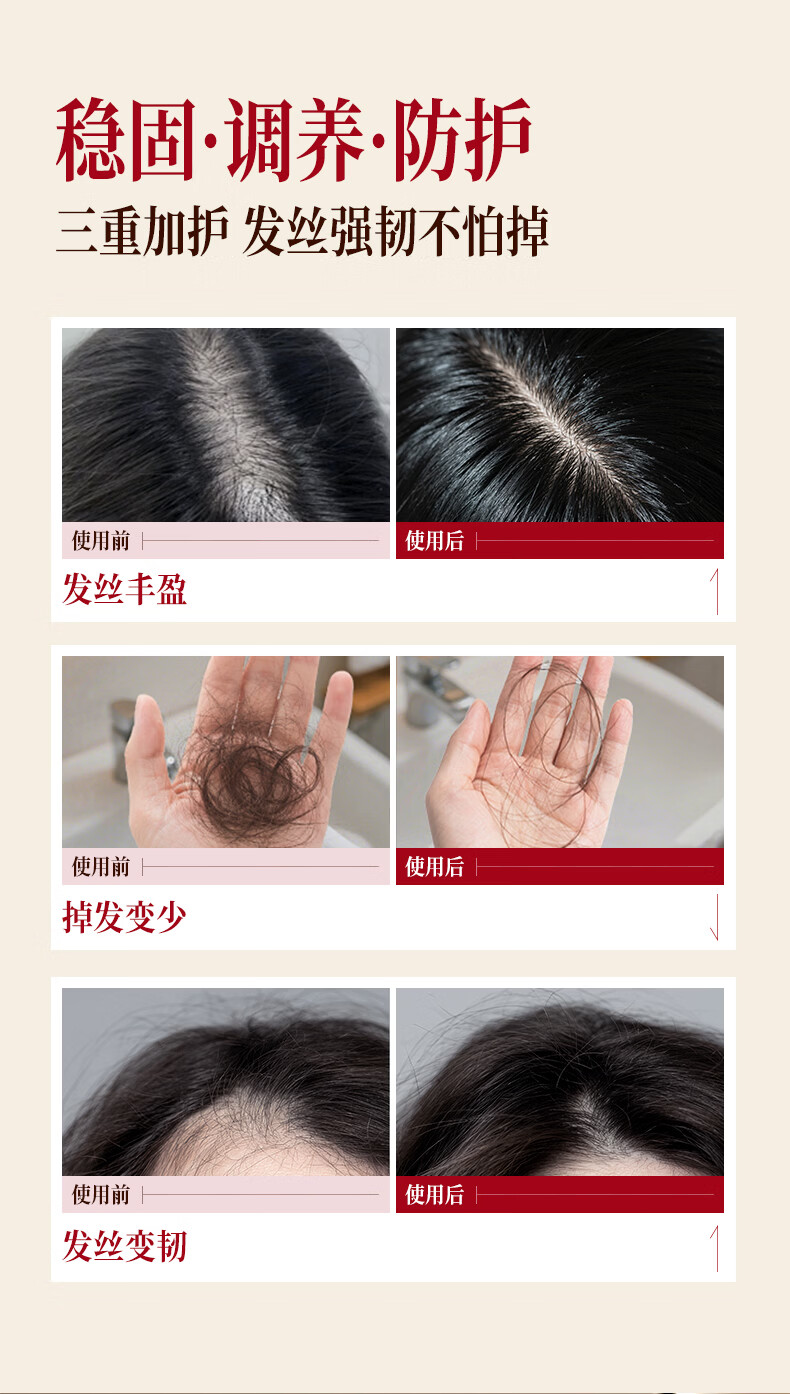 稳固·调养·防护

三重加护 发丝强韧不怕掉

使用前

使用后

发丝丰盈

使用前

使用后

掉发变少

使用前

使用后

发丝变韧