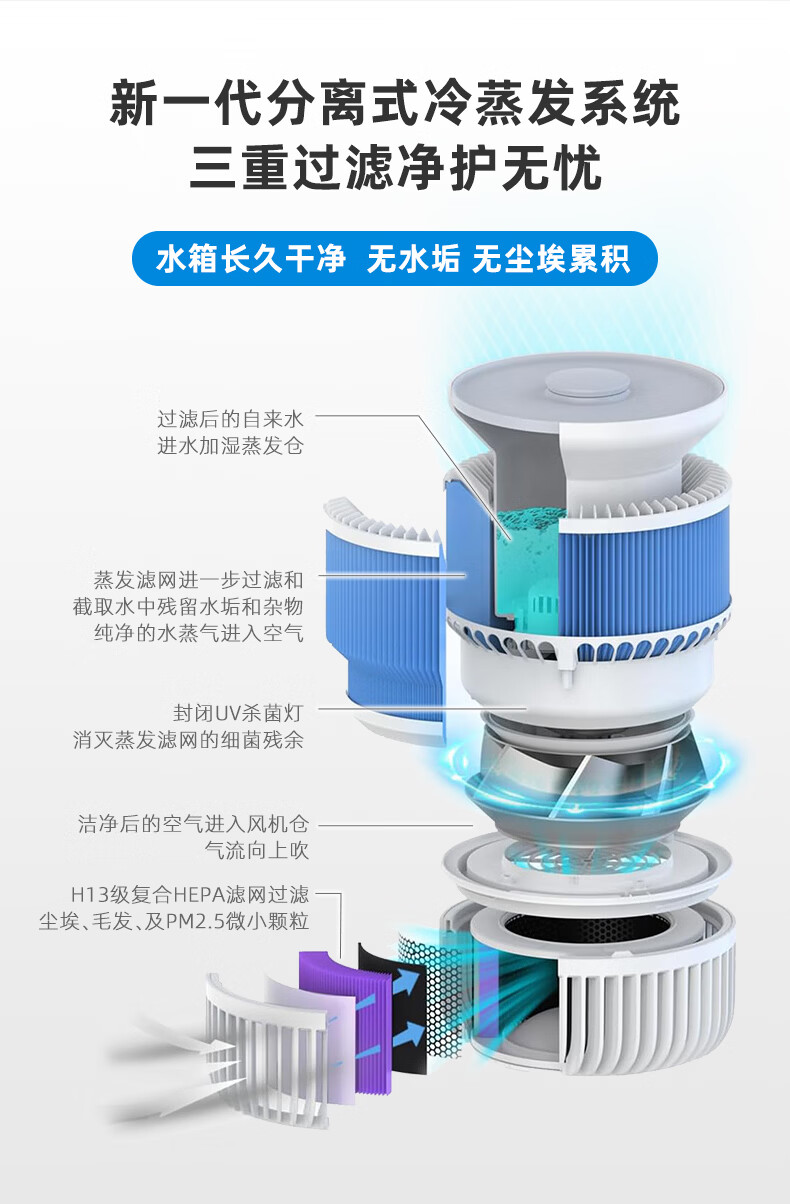 新一代分离式冷蒸发系统
三重过滤净护无忧

水箱长久干净 无水垢 无尘埃累积

过滤后的自来水
进水加湿蒸发仓

蒸发滤网进一步过滤和
截取水中残留水垢和杂物
纯净的水蒸气进入空气

封闭UV杀菌灯
消灭蒸发滤网的细菌残余

洁净后的空气进入风机仓
气流向上吹

H13级复合HEPA滤网过滤
尘埃、毛发、及PM2.5微小颗粒