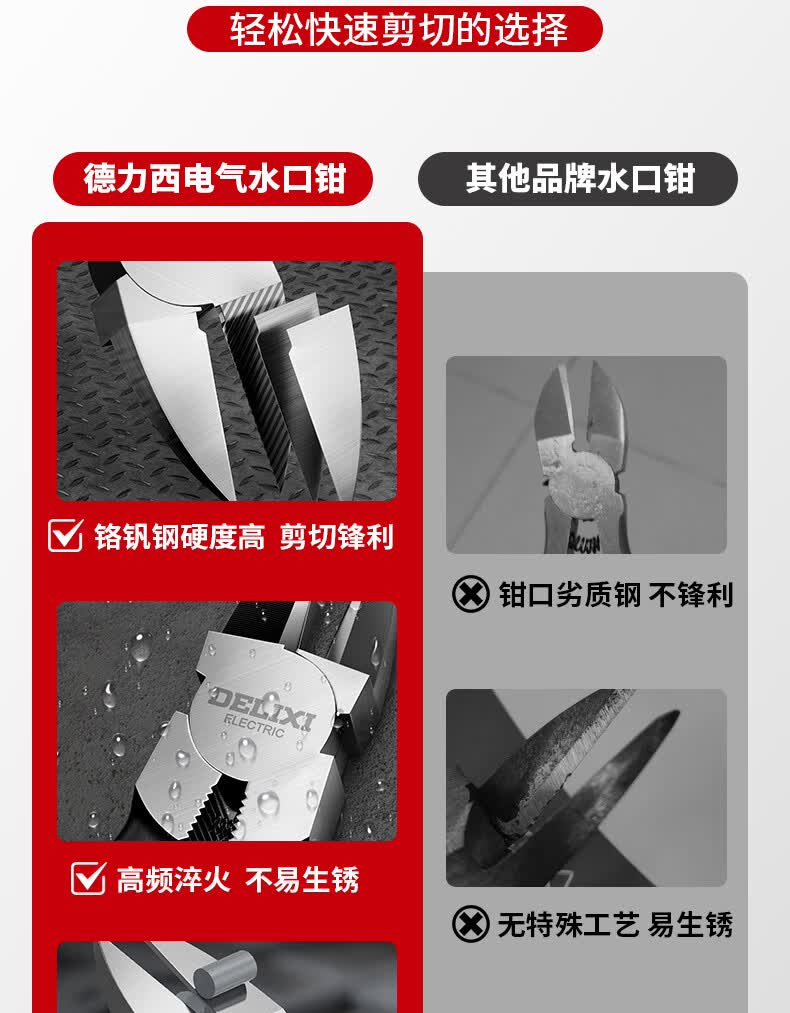 轻松快速剪切的选择

德力西电气水口钳

铬钒钢硬度高 剪切锋利

DELIXI ELECTRIC

高频淬火 不易生锈

其他品牌水口钳

钳口劣质钢 不锋利

无特殊工艺 易生锈