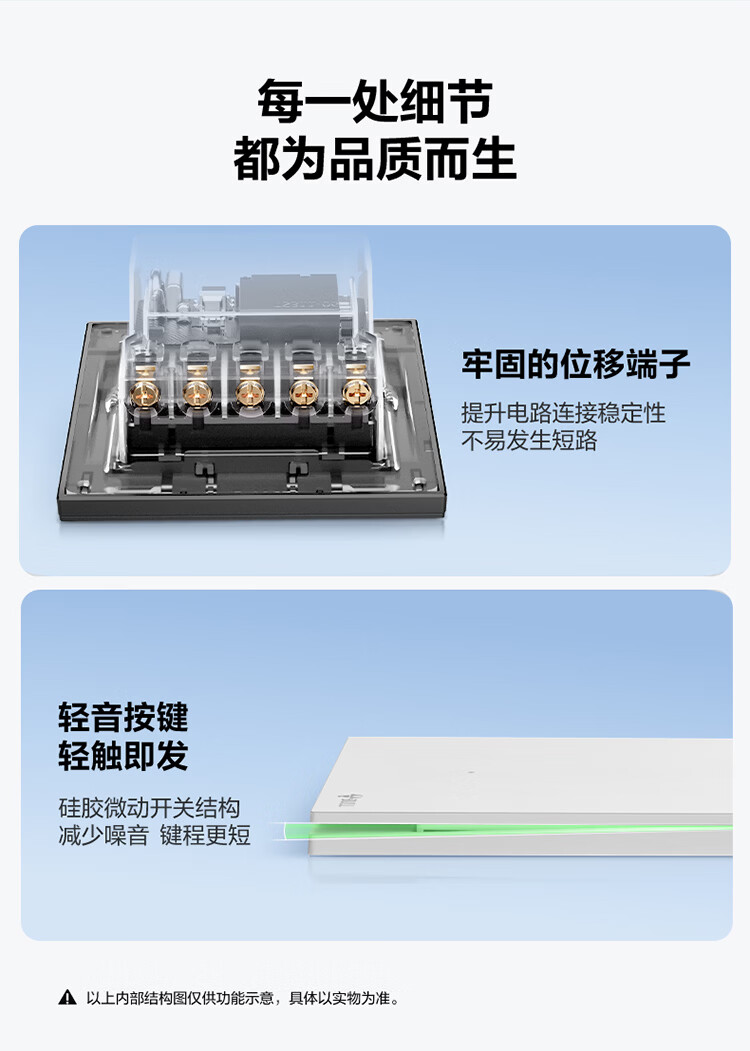 每一处细节
都为品质而生

牢固的位移端子

提升电路连接稳定性
不易发生短路

轻音按键
轻触即发

硅胶微动开关结构
减少噪音 键程更短

以上内部结构图仅供功能示意，具体以实物为准。