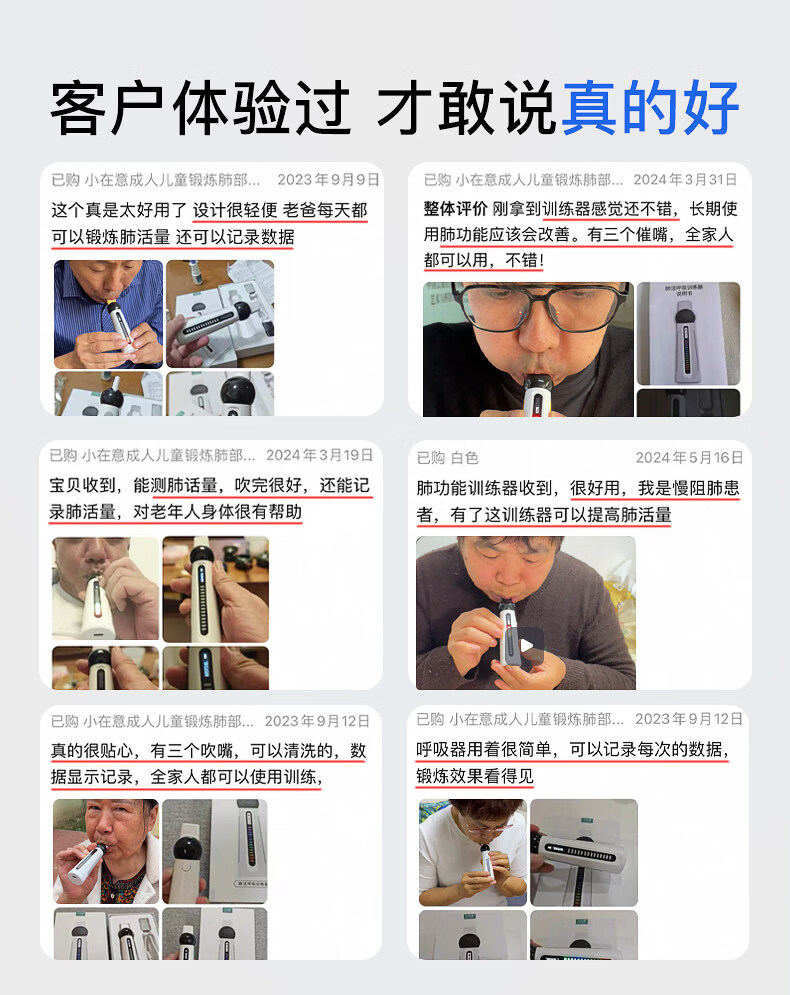 客户体验过 才敢说真的好

已购 小在意成人儿童锻炼肺部... 2023年9月9日

这个真是太好用了 设计很轻便 老爸每天都可以锻炼肺活量 还可以记录数据

已购 小在意成人儿童锻炼肺部... 2024年3月31日

整体评价 刚拿到训练器感觉还不错，长期使用肺功能应该会改善。有三个催嘴，全家人都可以用，不错！

已购 小在意成人儿童锻炼肺部... 2024年3月19日

宝贝收到，能测肺活量，吹完很好，还能记录肺活量，对老年人身体很有帮助

已购 白色 2024年5月16日

肺功能训练器收到，很好用，我是慢阻肺患者，有了这训练器可以提高肺活量

已购 小在意成人儿童锻炼肺部... 2023年9月12日

真的很贴心，有三个吹嘴，可以清洗的，数据显示记录，全家人都可以使用训练，

已购 小在意成人儿童锻炼肺部... 2023年9月12日

呼吸器用着很简单，可以记录每次的数据，锻炼效果看得见