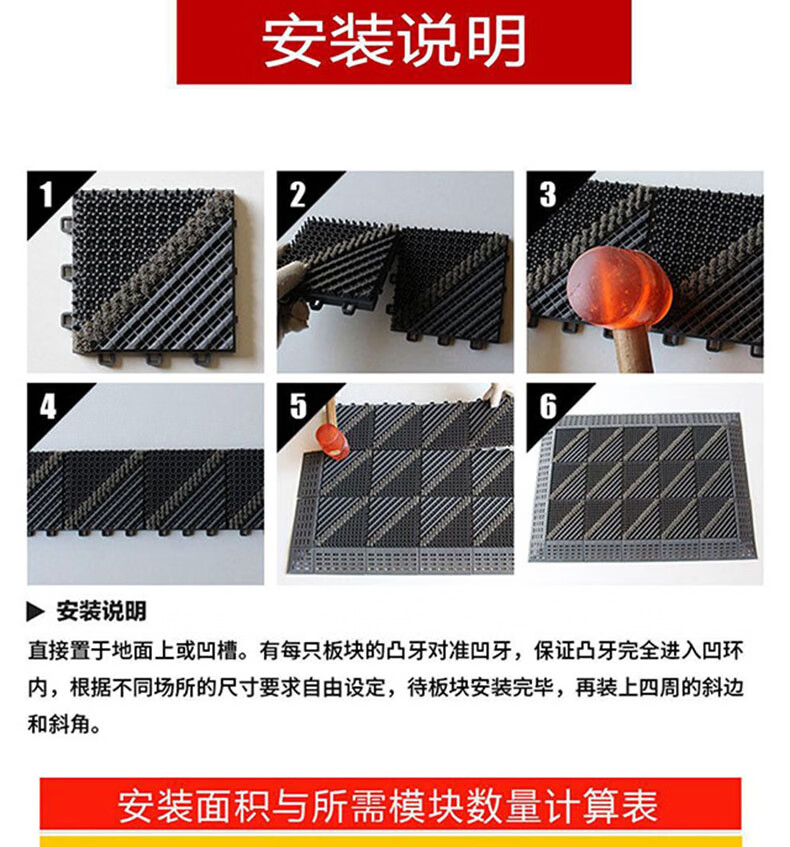 安装说明

1

2

3

4

5

6

▶ 安装说明

直接置于地面上或凹槽。有每只板块的凸牙对准凹牙，保证凸牙完全进入凹环内，根据不同场所的尺寸要求自由设定，待板块安装完毕，再装上四周的斜边和斜角。

安装面积与所需模块数量计算表