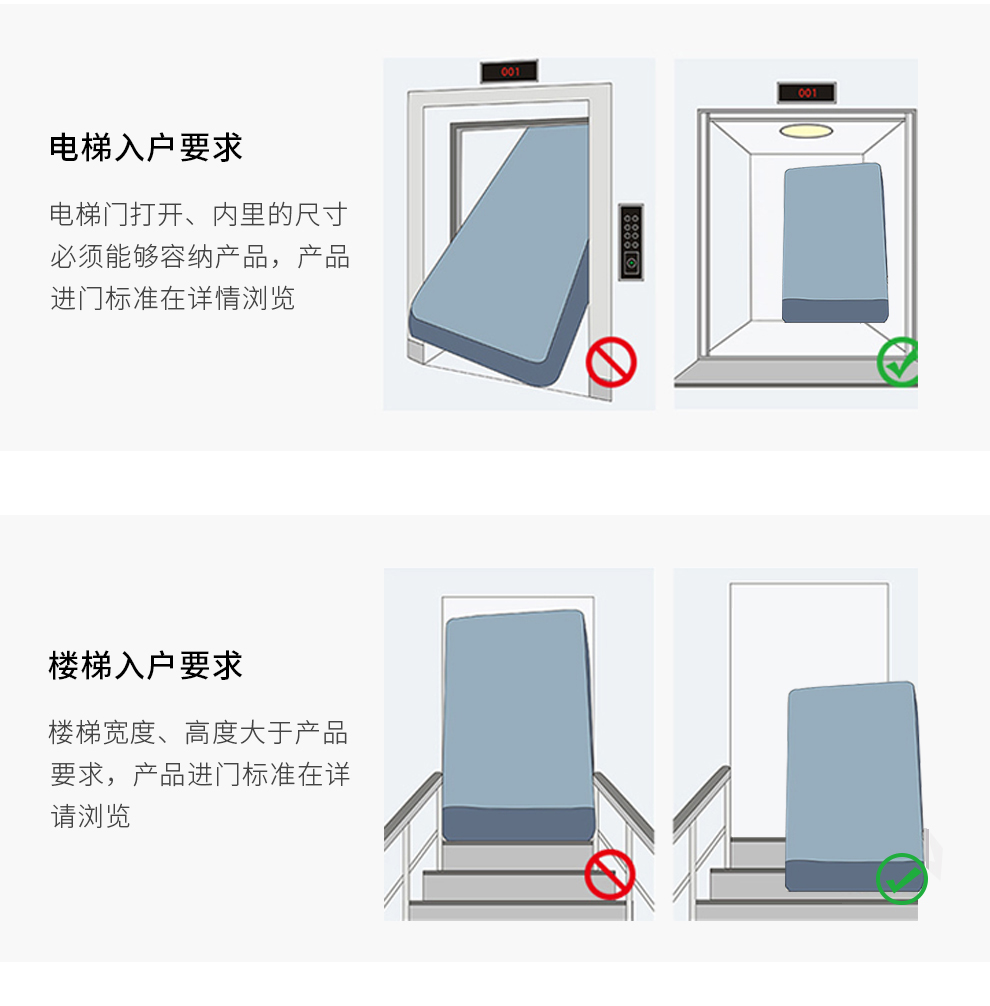 电梯入户要求

电梯门打开、内里的尺寸必须能够容纳产品，产品进门标准在详情浏览

001

001

楼梯入户要求

楼梯宽度、高度大于产品要求，产品进门标准在详请浏览