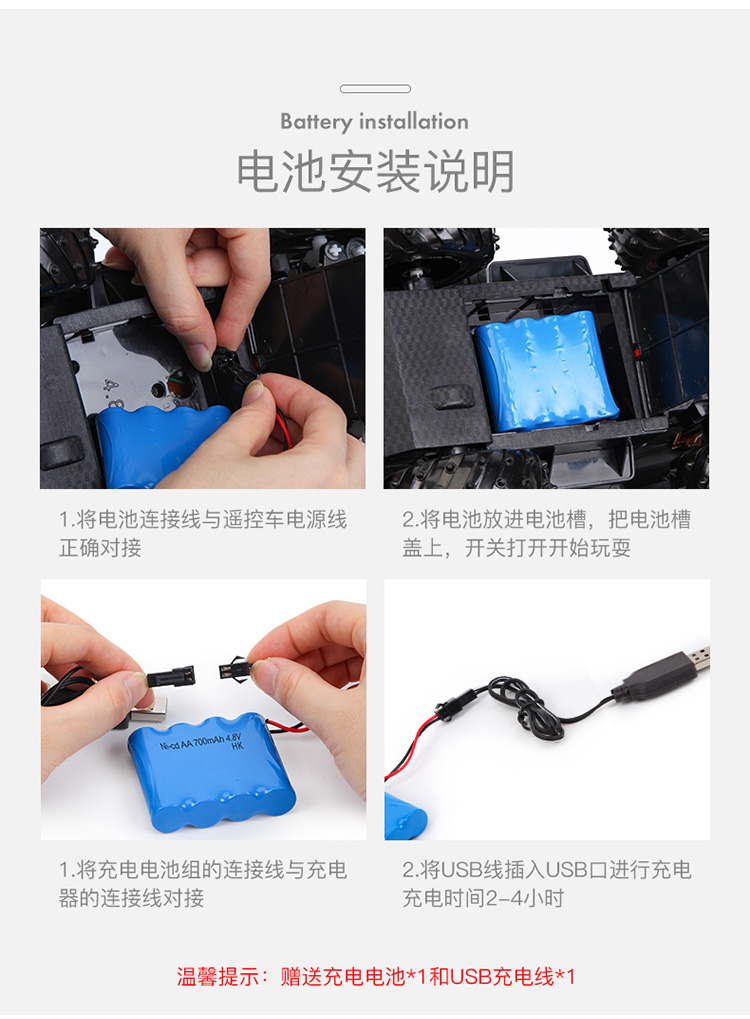 Battery installation

电池安装说明

1.将电池连接线与遥控车电源线正确对接

2.将电池放进电池槽，把电池槽盖上，开关打开开始玩耍

Ni-cd AA 700mAh 4.8V HK

1.将充电电池组的连接线与充电器的连接线对接

2.将USB线插入USB口进行充电 充电时间2-4小时

温馨提示：赠送充电电池*1和USB充电线*1