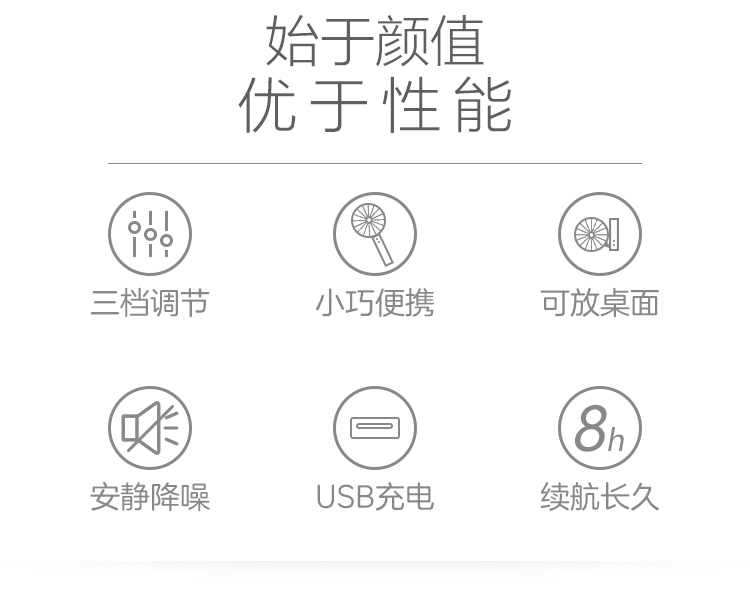 始于颜值
优于性能

三档调节

小巧便携

可放桌面

安静降噪

USB充电

8h

续航长久