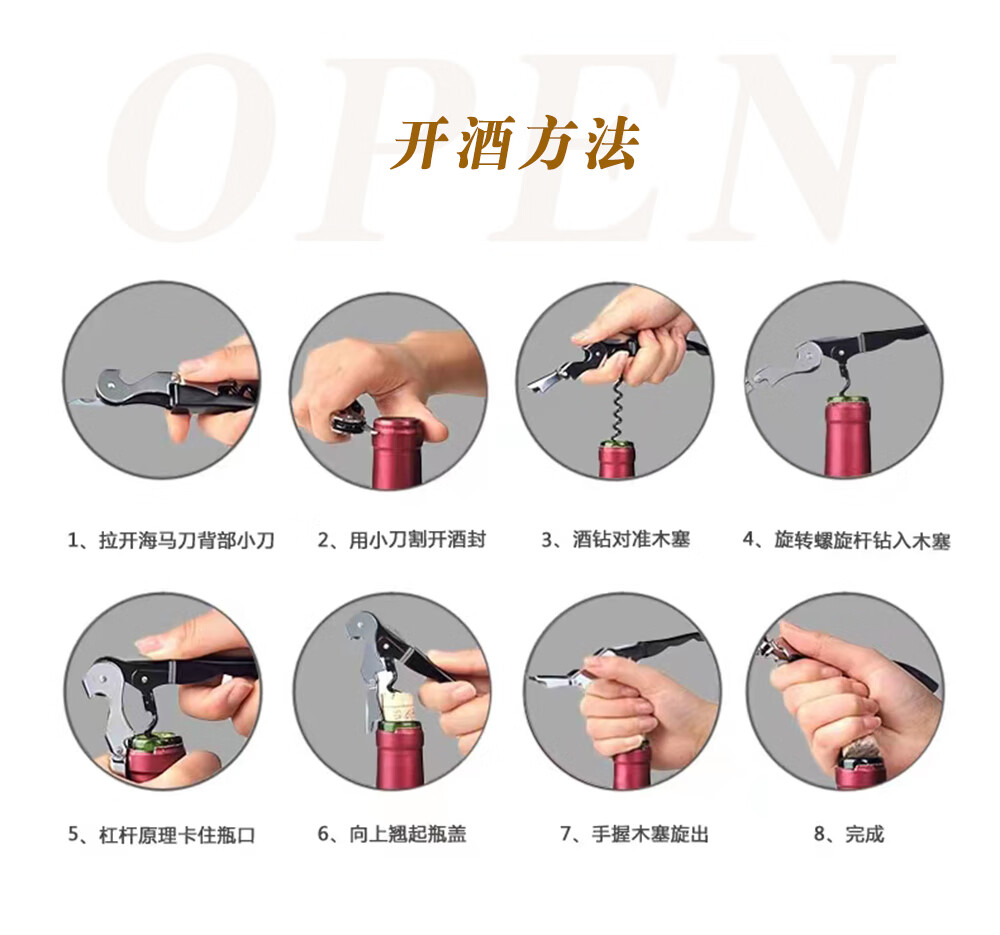 OPEN

开酒方法

1、拉开海马刀背部小刀

2、用小刀割开酒封

3、酒钻对准木塞

4、旋转螺旋杆钻入木塞

5、杠杆原理卡住瓶口

6、向上翘起瓶盖

7、手握木塞旋出

8、完成