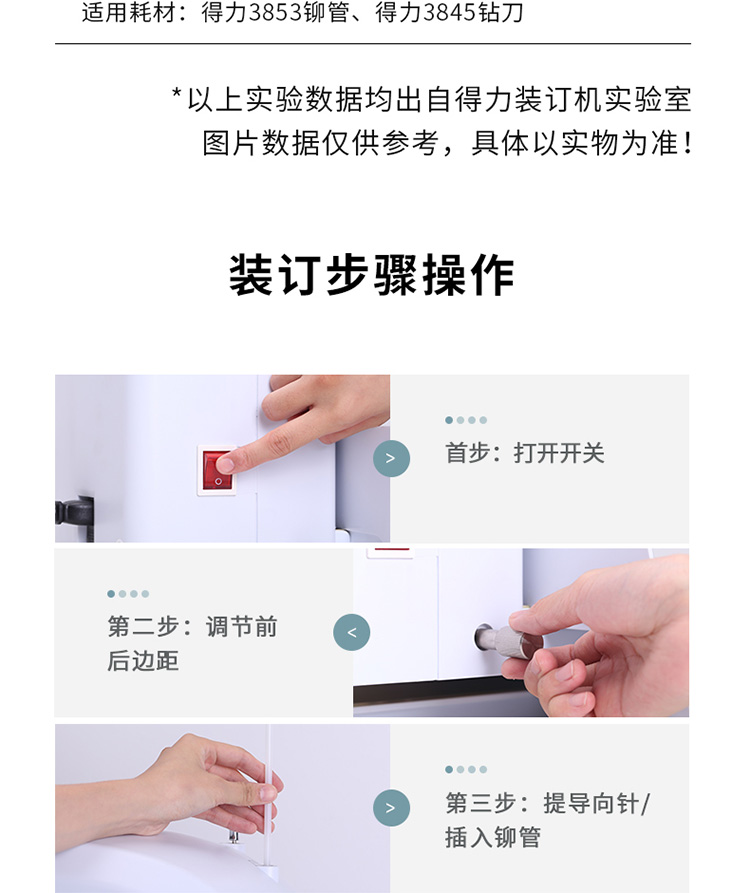 适用耗材：得力3853铆管、得力3845钻刀

*以上实验数据均出自得力装订机实验室
图片数据仅供参考，具体以实物为准！

装订步骤操作

>

首步：打开开关

第二步：调节前后边距

<

>

第三步：提导向针/插入铆管