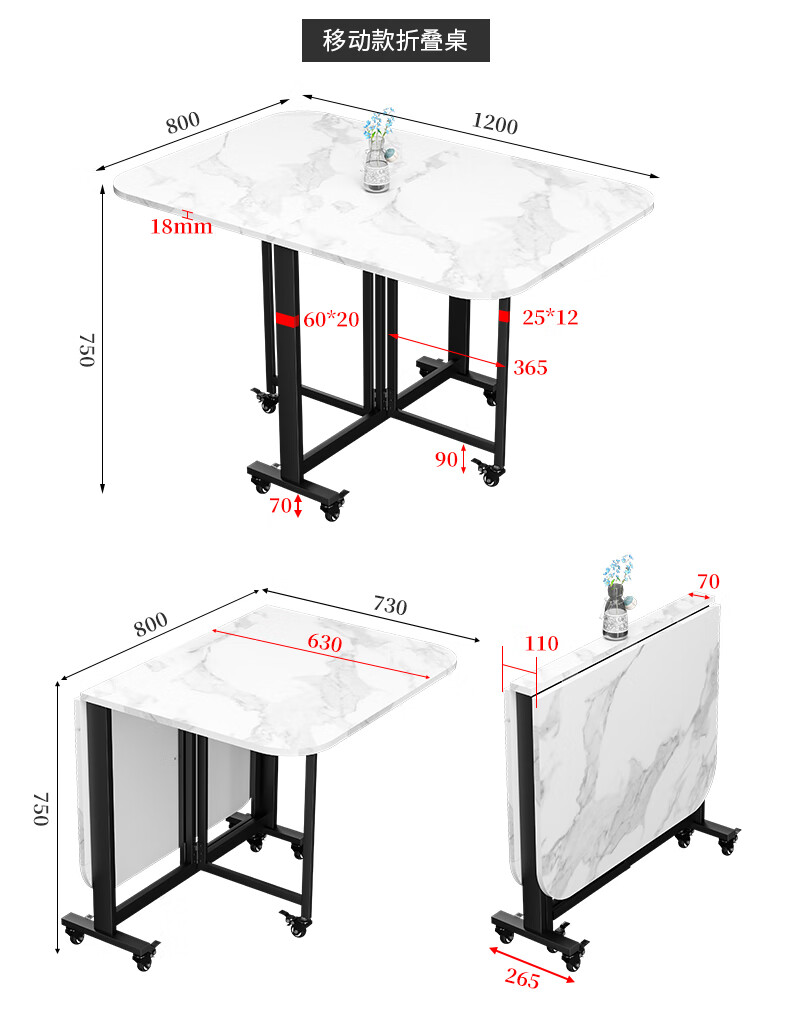 移动款折叠桌

800
1200
18mm
750
60*20
25*12
365
90
70

800
730
630
750

70
110
265