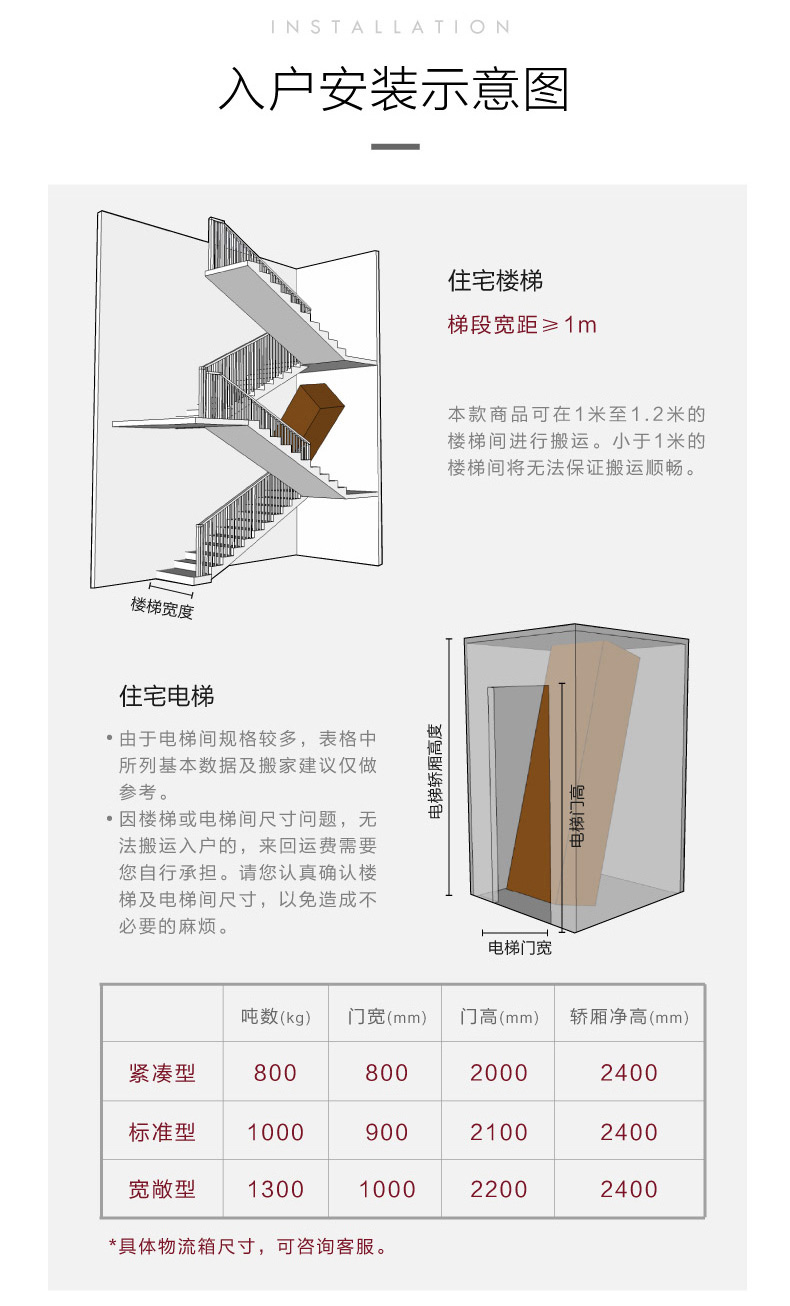 INSTALLATION

入户安装示意图

住宅楼梯

梯段宽距≥1m

本款商品可在1米至1.2米的楼梯间进行搬运。小于1米的楼梯间将无法保证搬运顺畅。

楼梯宽度

住宅电梯

• 由于电梯间规格较多，表格中所列基本数据及搬家建议仅做参考。

• 因楼梯或电梯间尺寸问题，无法搬运入户的，来回运费需要您自行承担。请您认真确认楼梯及电梯间尺寸，以免造成不必要的麻烦。

电梯轿厢高度

电梯门高

电梯门宽

| | 吨数(kg) | 门宽(mm) | 门高(mm) | 轿厢净高(mm) |
|---|---|---|---|---|
| 紧凑型 | 800 | 800 | 2000 | 2400 |
| 标准型 | 1000 | 900 | 2100 | 2400 |
| 宽敞型 | 1300 | 1000 | 2200 | 2400 |

*具体物流箱尺寸，可咨询客服。