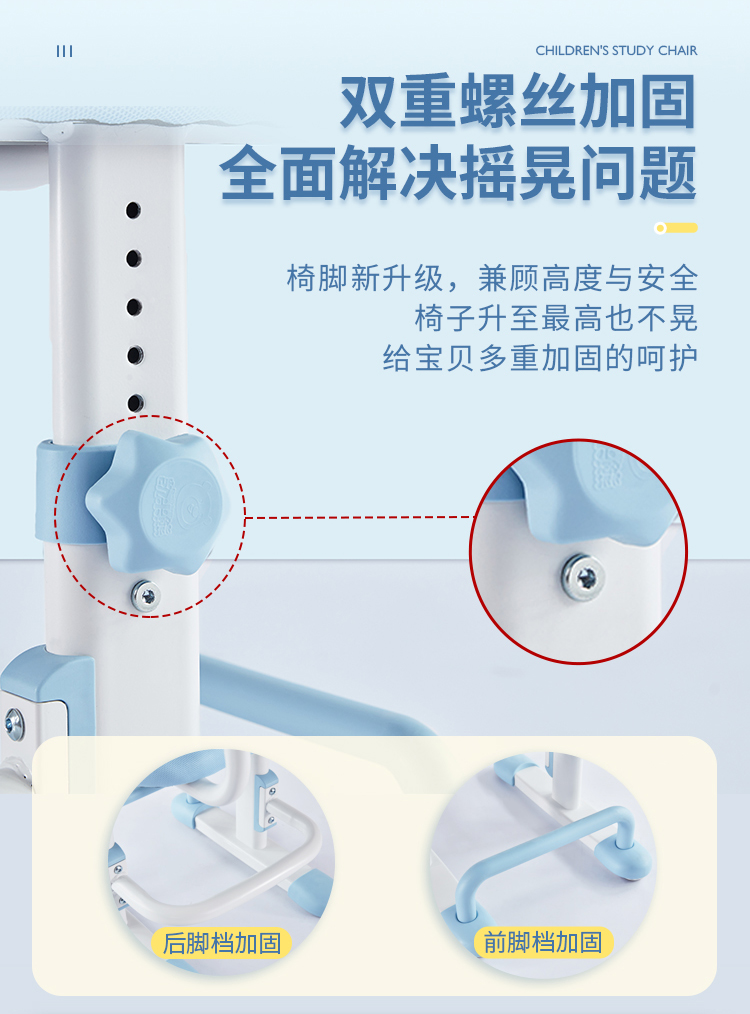 III

CHILDREN'S STUDY CHAIR

双重螺丝加固
全面解决摇晃问题

椅脚新升级，兼顾高度与安全
椅子升至最高也不晃
给宝贝多重加固的呵护

后脚档加固

前脚档加固