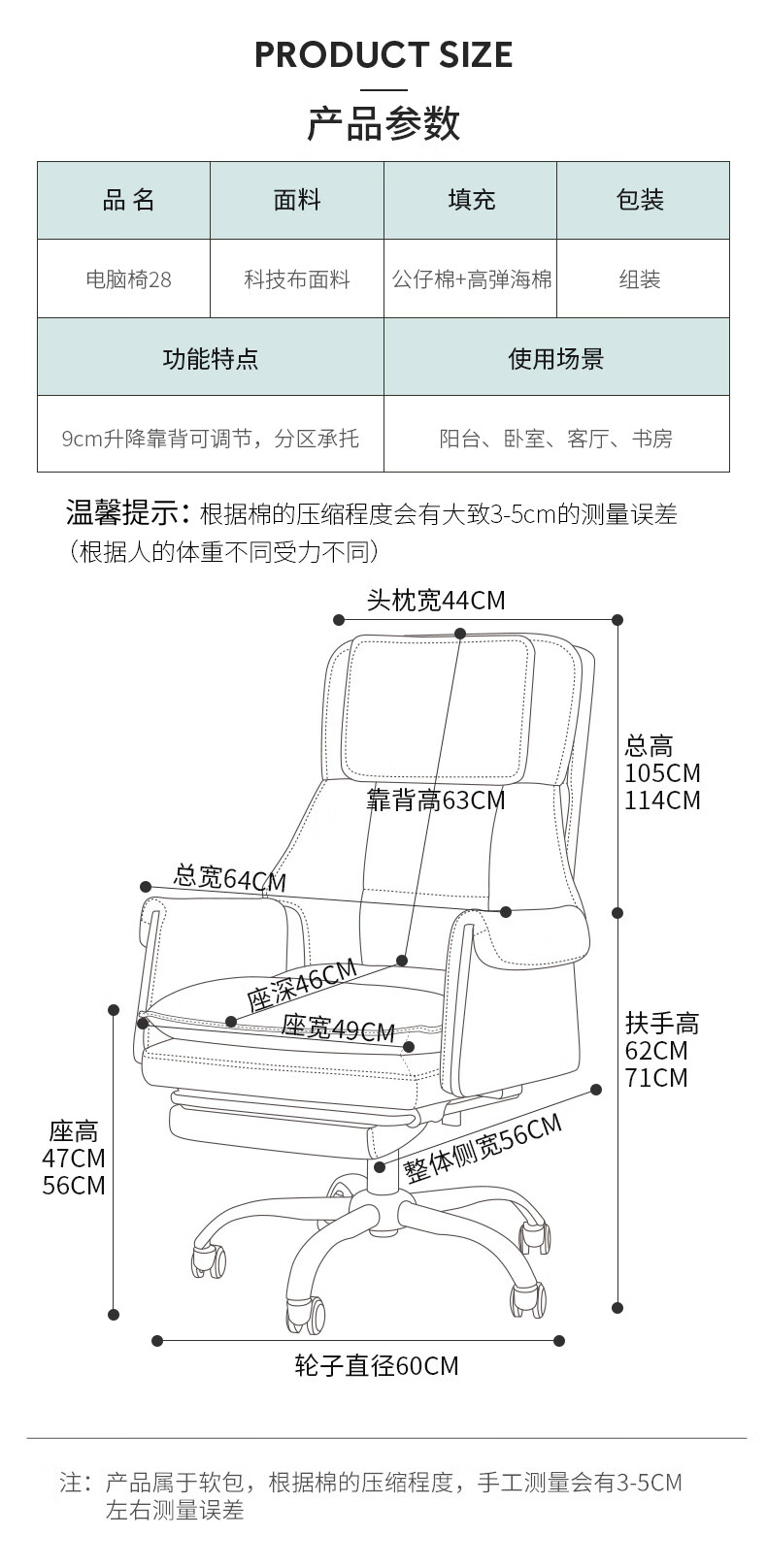 PRODUCT SIZE

产品参数

| 品 名 | 面料 | 填充 | 包装 |
|---|---|---|---|
| 电脑椅28 | 科技布面料 | 公仔棉+高弹海棉 | 组装 |

| 功能特点 | 使用场景 |
|---|---|
| 9cm升降靠背可调节，分区承托 | 阳台、卧室、客厅、书房 |

温馨提示：根据棉的压缩程度会有大致3-5cm的测量误差（根据人的体重不同受力不同）

头枕宽44CM

总高
105CM
114CM

靠背高63CM

总宽64CM

座深46CM

座宽49CM

扶手高
62CM
71CM

座高
47CM
56CM

整体侧宽56CM

轮子直径60CM

注：产品属于软包，根据棉的压缩程度，手工测量会有3-5CM左右测量误差