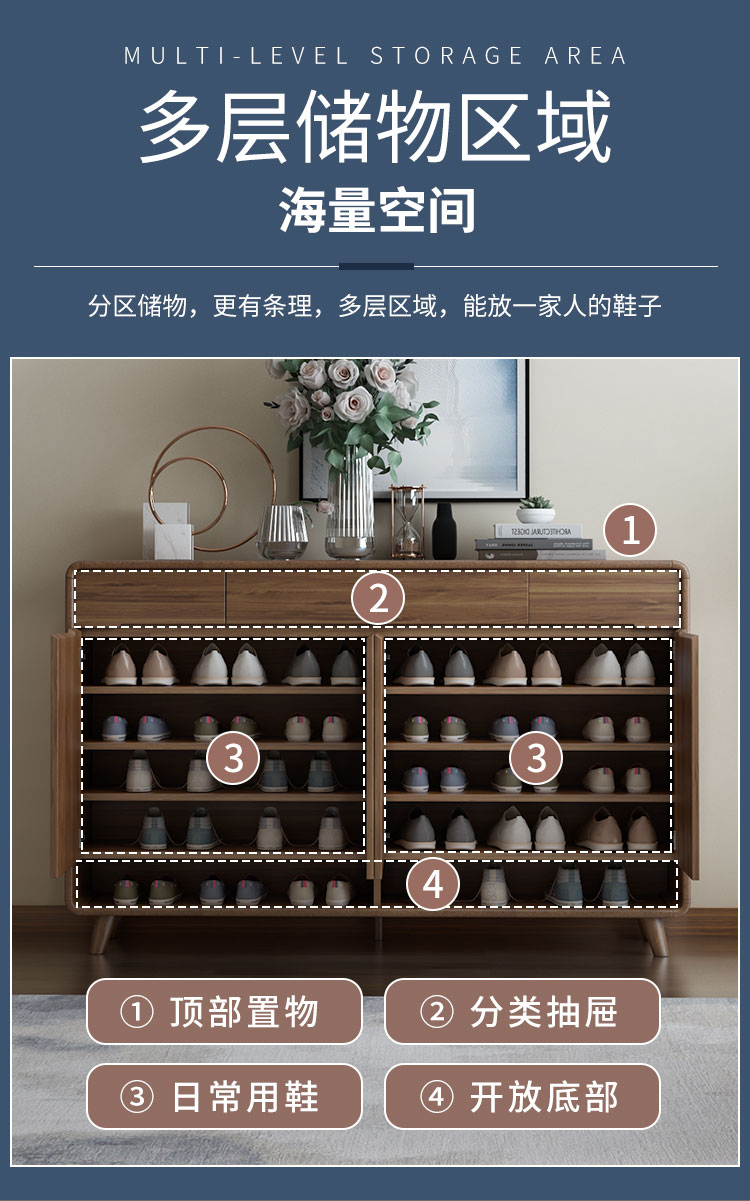 MULTI-LEVEL STORAGE AREA

多层储物区域

海量空间

分区储物，更有条理，多层区域，能放一家人的鞋子

ARCHITECTURAL DIGEST

1

2

3

3

4

① 顶部置物

② 分类抽屉

③ 日常用鞋

④ 开放底部