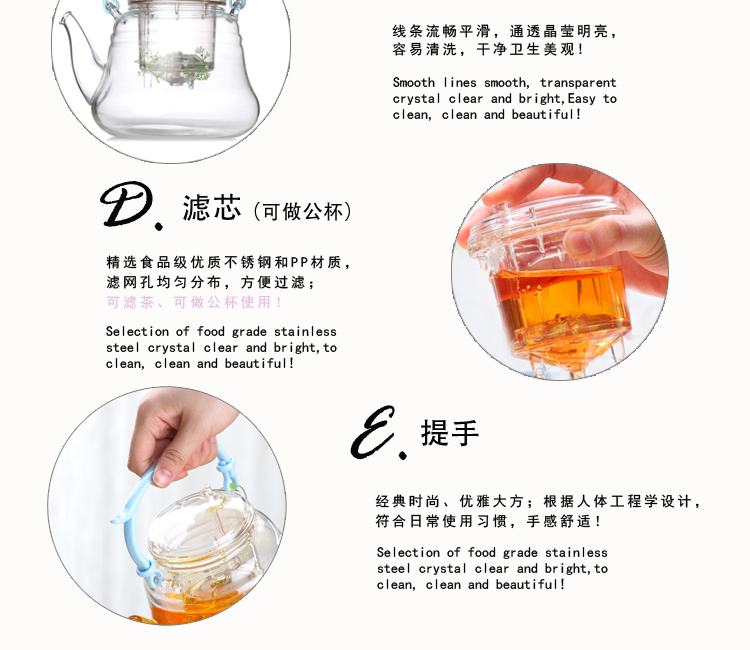 线条流畅平滑，通透晶莹明亮，容易清洗，干净卫生美观！

Smooth lines smooth, transparent crystal clear and bright,Easy to clean, clean and beautiful!

D. 滤芯（可做公杯）

精选食品级优质不锈钢和PP材质，滤网孔均匀分布，方便过滤；可滤茶、可做公杯使用！

Selection of food grade stainless steel crystal clear and bright,to clean, clean and beautiful!

E. 提手

经典时尚、优雅大方；根据人体工程学设计，符合日常使用习惯，手感舒适！

Selection of food grade stainless steel crystal clear and bright,to clean, clean and beautiful!