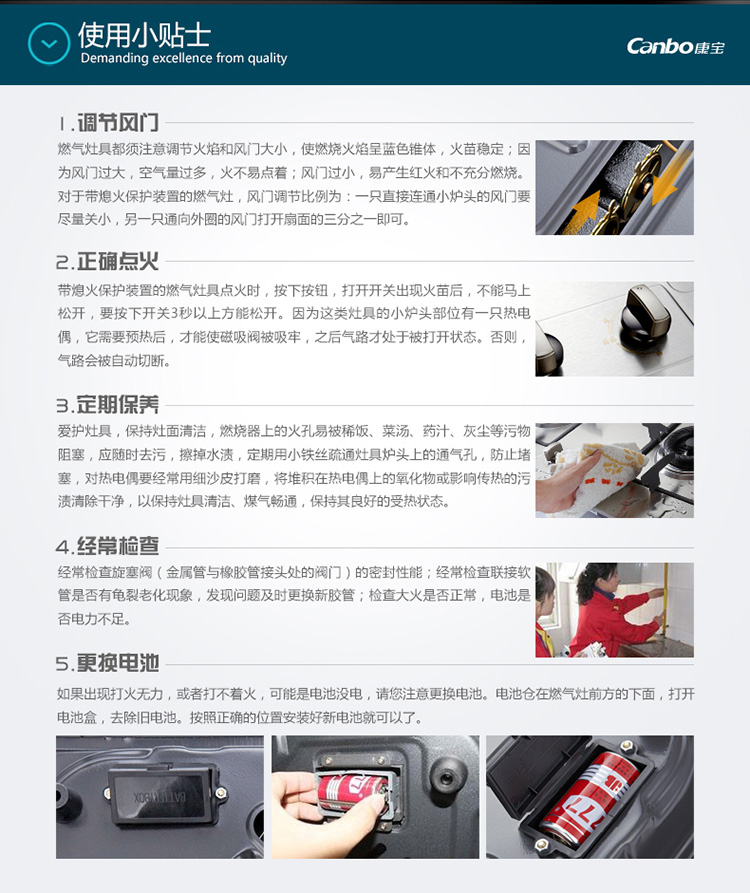 使用小贴士
Demanding excellence from quality

Canbo康宝

1.调节风门

燃气灶具都须注意调节火焰和风门大小，使燃烧火焰呈蓝色锥体，火苗稳定；因为风门过大，空气量过多，火不易点着；风门过小，易产生红火和不充分燃烧。对于带熄火保护装置的燃气灶，风门调节比例为：一只直接连通小炉头的风门要尽量关小，另一只通向外圈的风门打开扇面的三分之一即可。

2.正确点火

带熄火保护装置的燃气灶具点火时，按下按钮，打开开关出现火苗后，不能马上松开，要按下开关3秒以上方能松开。因为这类灶具的小炉头部位有一只热电偶，它需要预热后，才能使磁吸阀被吸牢，之后气路才处于被打开状态。否则，气路会被自动切断。

3.定期保养

爱护灶具，保持灶面清洁，燃烧器上的火孔易被稀饭、菜汤、药汁、灰尘等污物阻塞，应随时去污，擦掉水渍，定期用小铁丝疏通灶具炉头上的通气孔，防止堵塞，对热电偶要经常用细沙皮打磨，将堆积在热电偶上的氧化物或影响传热的污渍清除干净，以保持灶具清洁、煤气畅通，保持其良好的受热状态。

4.经常检查

经常检查旋塞阀（金属管与橡胶管接头处的阀门）的密封性能；经常检查联接软管是否有龟裂老化现象，发现问题及时更换新胶管；检查大火是否正常，电池是否电力不足。

5.更换电池

如果出现打火无力，或者打不着火，可能是电池没电，请您注意更换电池。电池仓在燃气灶前方的下面，打开电池盒，去除旧电池。按照正确的位置安装好新电池就可以了。

BATTERY BOX