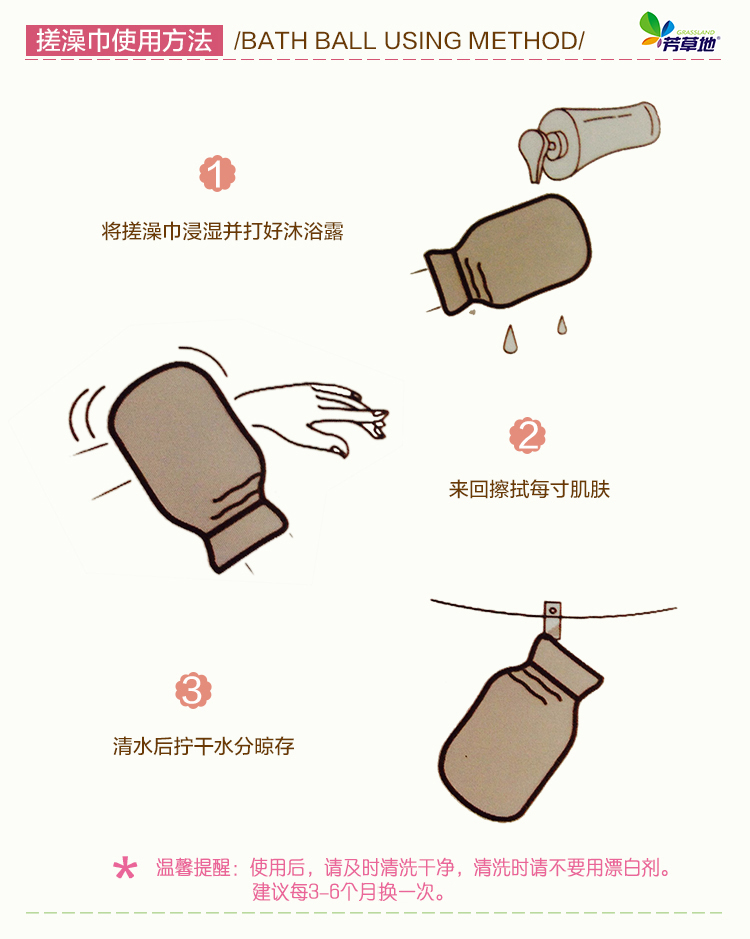 搓澡巾使用方法 /BATH BALL USING METHOD/

GRASSLAND 芳草地

1

将搓澡巾浸湿并打好沐浴露

2

来回擦拭每寸肌肤

3

清水后拧干水分晾存

* 温馨提醒：使用后，请及时清洗干净，清洗时请不要用漂白剂。建议每3-6个月换一次。