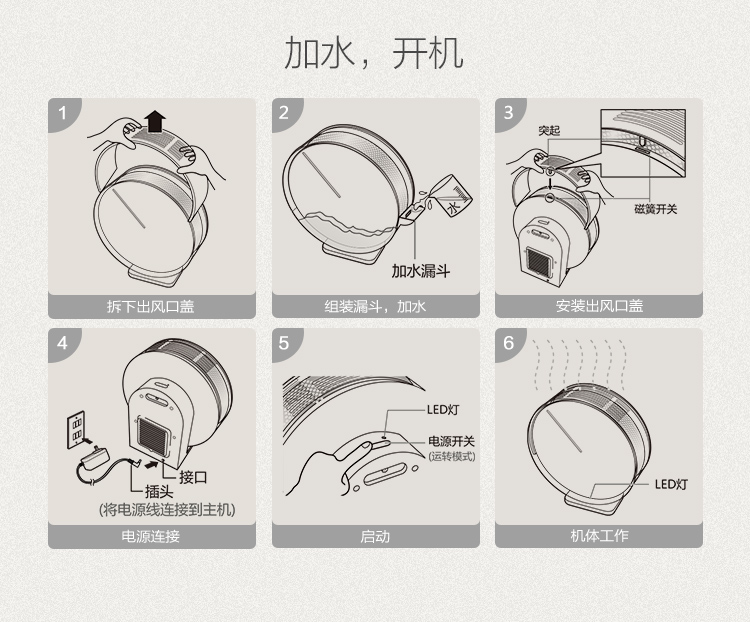 加水，开机

1
拆下出风口盖

2
水
加水漏斗
组装漏斗，加水

3
突起
磁簧开关
安装出风口盖

4
接口
插头
(将电源线连接到主机)
电源连接

5
LED灯
电源开关
(运转模式)
启动

6
LED灯
机体工作