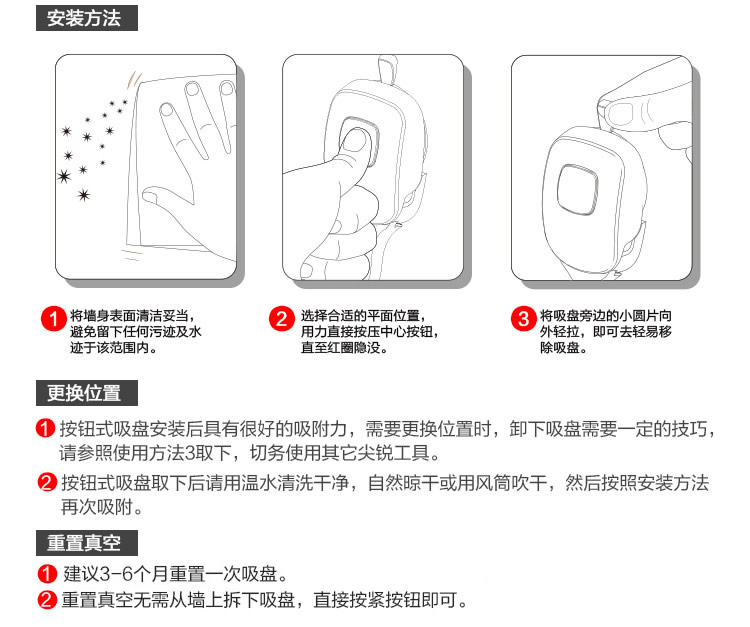 安装方法

1 将墙身表面清洁妥当，避免留下任何污迹及水迹于该范围内。

2 选择合适的平面位置，用力直接按压中心按钮，直至红圈隐没。

3 将吸盘旁边的小圆片向外轻拉，即可去轻易移除吸盘。

更换位置

1 按钮式吸盘安装后具有很好的吸附力，需要更换位置时，卸下吸盘需要一定的技巧，请参照使用方法3取下，切务使用其它尖锐工具。

2 按钮式吸盘取下后请用温水清洗干净，自然晾干或用风筒吹干，然后按照安装方法再次吸附。

重置真空

1 建议3-6个月重置一次吸盘。

2 重置真空无需从墙上拆下吸盘，直接按紧按钮即可。