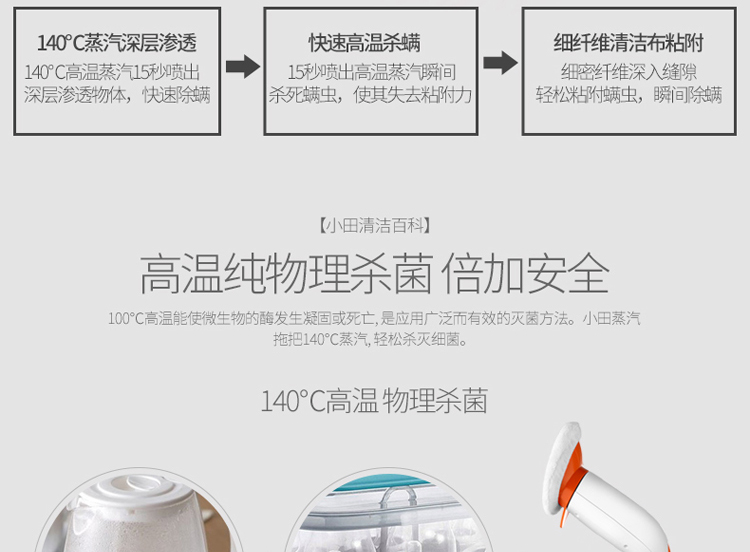 140°C蒸汽深层渗透
140°C高温蒸汽15秒喷出深层渗透物体，快速除螨

快速高温杀螨
15秒喷出高温蒸汽瞬间杀死螨虫，使其失去粘附力

细纤维清洁布粘附
细密纤维深入缝隙轻松粘附螨虫，瞬间除螨

【小田清洁百科】

高温纯物理杀菌 倍加安全

100°C高温能使微生物的酶发生凝固或死亡，是应用广泛而有效的灭菌方法。小田蒸汽拖把140°C蒸汽，轻松杀灭细菌。

140°C高温 物理杀菌