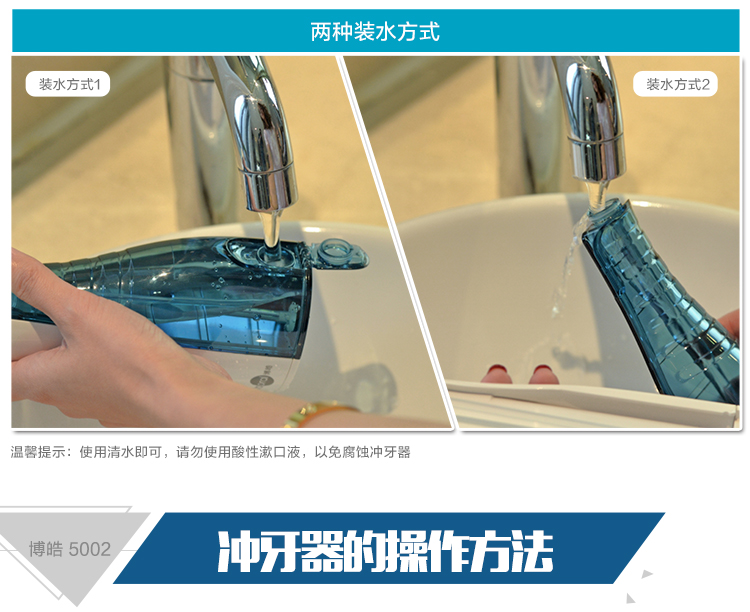 两种装水方式

装水方式1

装水方式2

温馨提示：使用清水即可，请勿使用酸性漱口液，以免腐蚀冲牙器

博皓 5002

冲牙器的操作方法