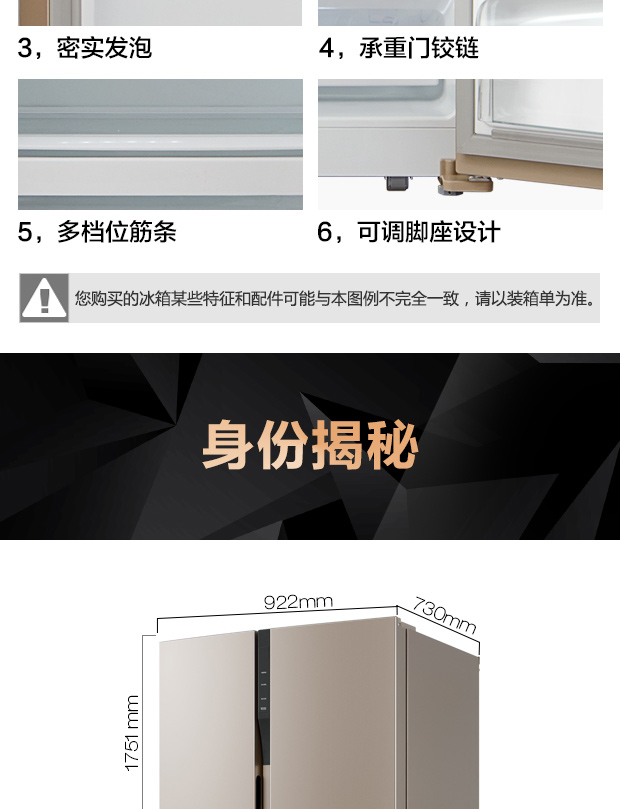 3，密实发泡

4，承重门铰链

5，多档位筋条

6，可调脚座设计

您购买的冰箱某些特征和配件可能与本图例不完全一致，请以装箱单为准。

身份揭秘

922mm

730mm

1751mm