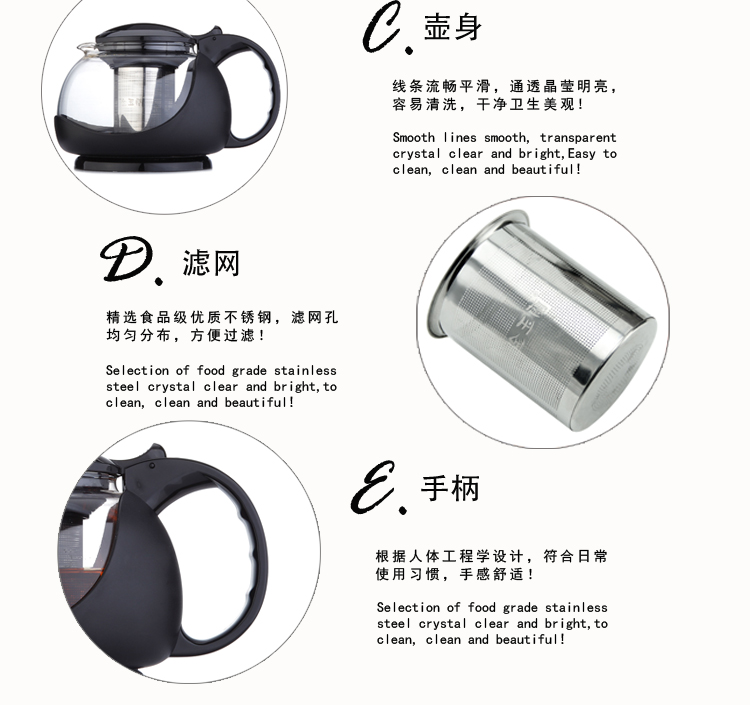 C. 壶身

线条流畅平滑，通透晶莹明亮，容易清洗，干净卫生美观！

Smooth lines smooth, transparent crystal clear and bright,Easy to clean, clean and beautiful!

D. 滤网

精选食品级优质不锈钢，滤网孔均匀分布，方便过滤！

Selection of food grade stainless steel crystal clear and bright,to clean, clean and beautiful!

E. 手柄

根据人体工程学设计，符合日常使用习惯，手感舒适！

Selection of food grade stainless steel crystal clear and bright,to clean, clean and beautiful!