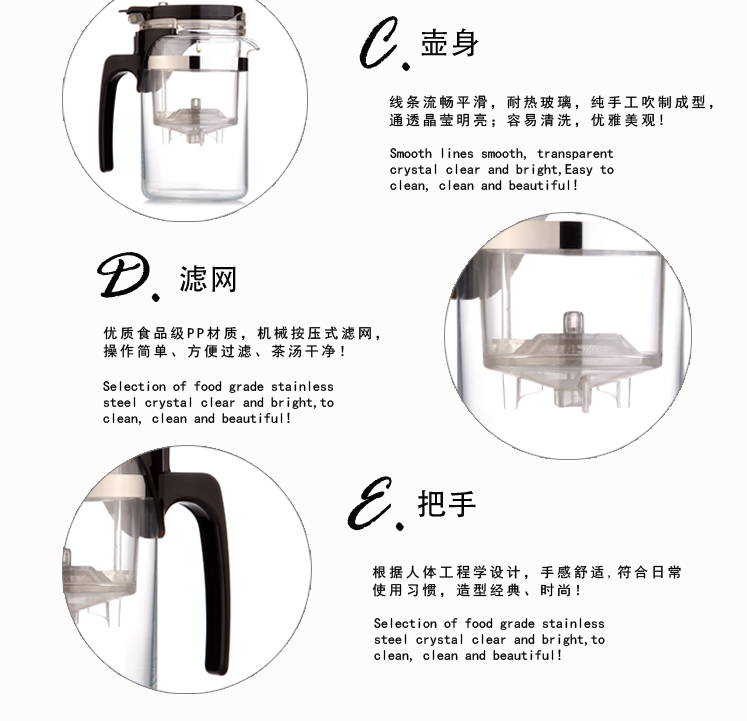 C. 壶身

线条流畅平滑，耐热玻璃，纯手工吹制成型，通透晶莹明亮；容易清洗，优雅美观！

Smooth lines smooth, transparent crystal clear and bright,Easy to clean, clean and beautiful!

D. 滤网

优质食品级PP材质，机械按压式滤网，操作简单、方便过滤、茶汤干净！

Selection of food grade stainless steel crystal clear and bright,to clean, clean and beautiful!

E. 把手

根据人体工程学设计，手感舒适，符合日常使用习惯，造型经典、时尚！

Selection of food grade stainless steel crystal clear and bright,to clean, clean and beautiful!