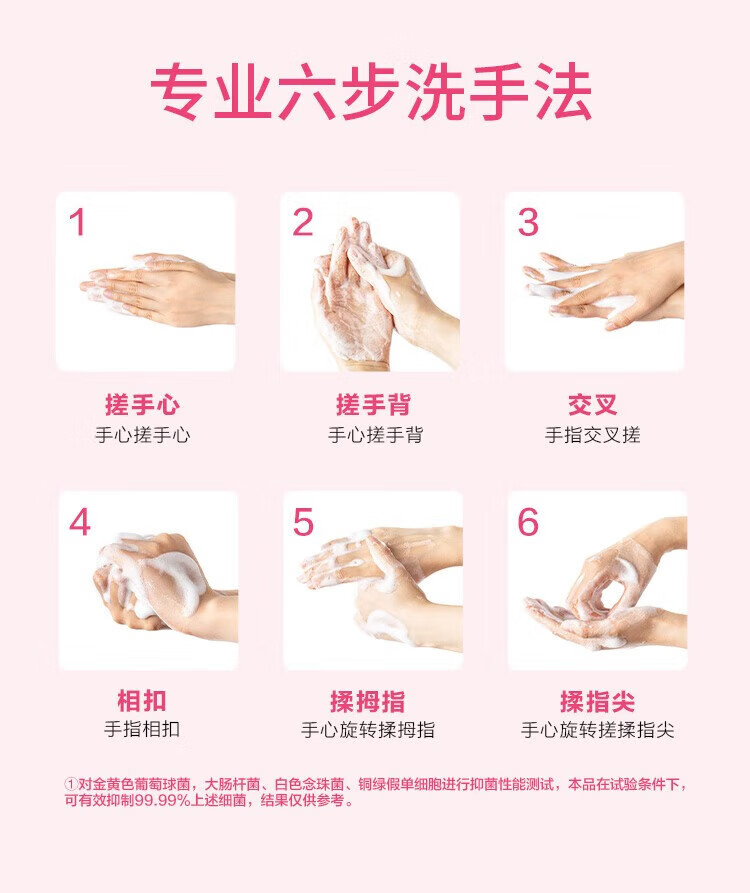 专业六步洗手法

1
搓手心
手心搓手心

2
搓手背
手心搓手背

3
交叉
手指交叉搓

4
相扣
手指相扣

5
揉拇指
手心旋转揉拇指

6
揉指尖
手心旋转搓揉指尖

①对金黄色葡萄球菌，大肠杆菌、白色念珠菌、铜绿假单细胞进行抑菌性能测试，本品在试验条件下，可有效抑制99.99%上述细菌，结果仅供参考。