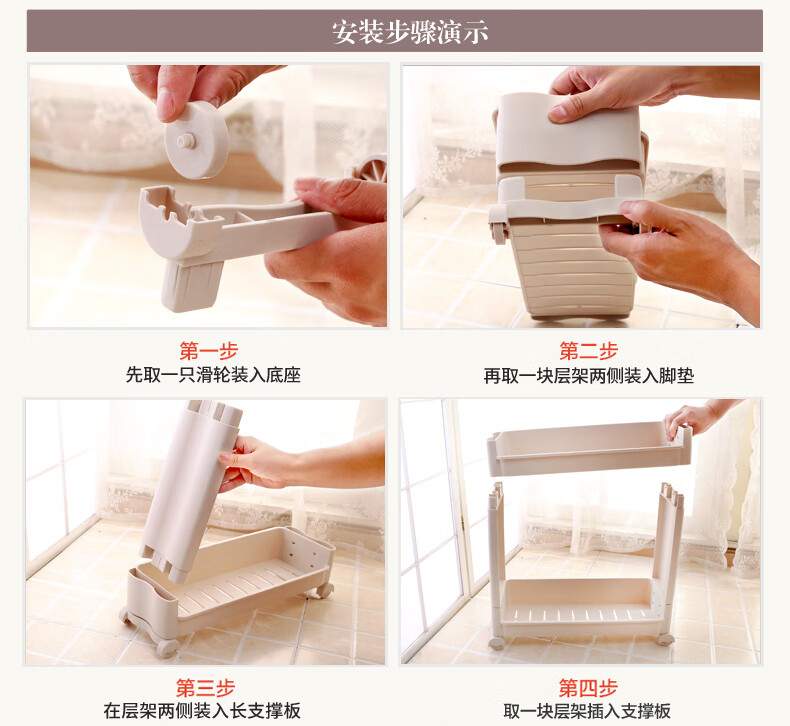 安装步骤演示

第一步
先取一只滑轮装入底座

第二步
再取一块层架两侧装入脚垫

第三步
在层架两侧装入长支撑板

第四步
取一块层架插入支撑板