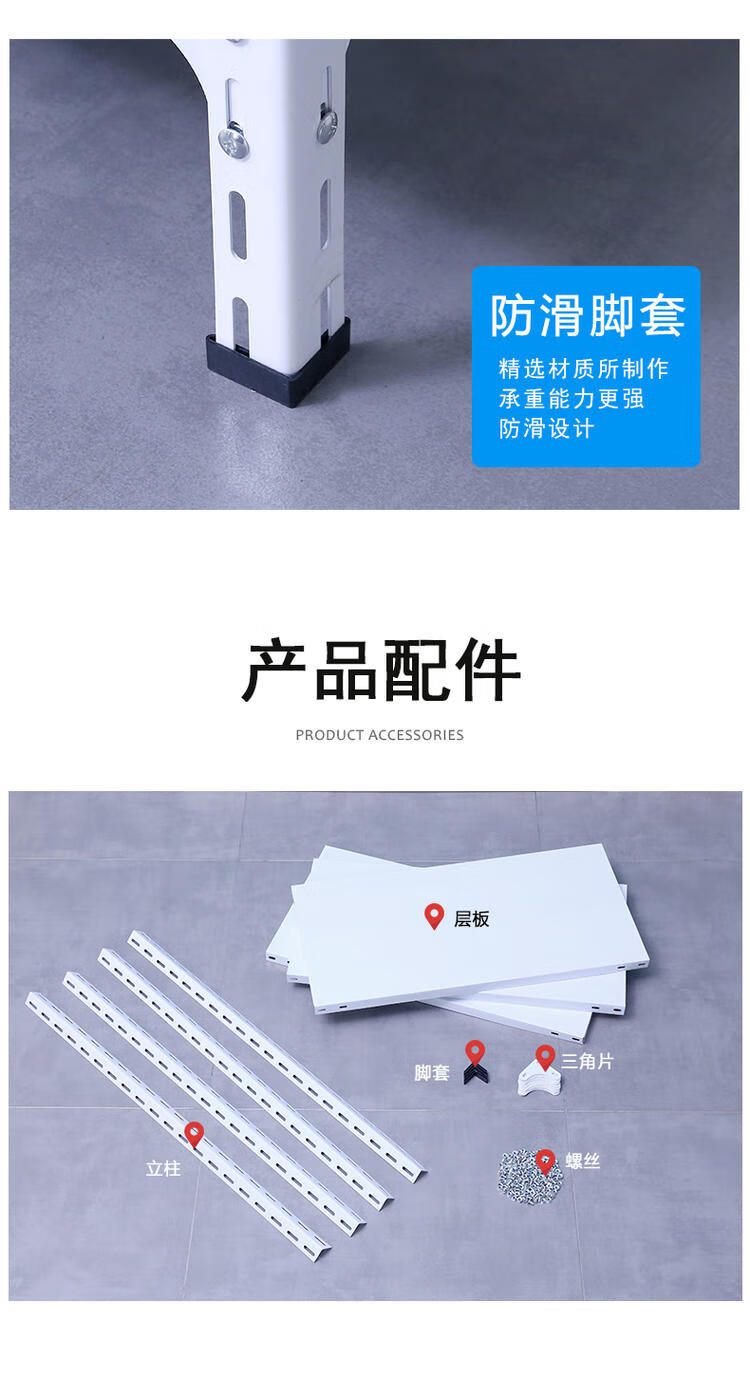 防滑脚套

精选材质所制作
承重能力更强
防滑设计

产品配件

PRODUCT ACCESSORIES

层板

脚套

三角片

立柱

螺丝