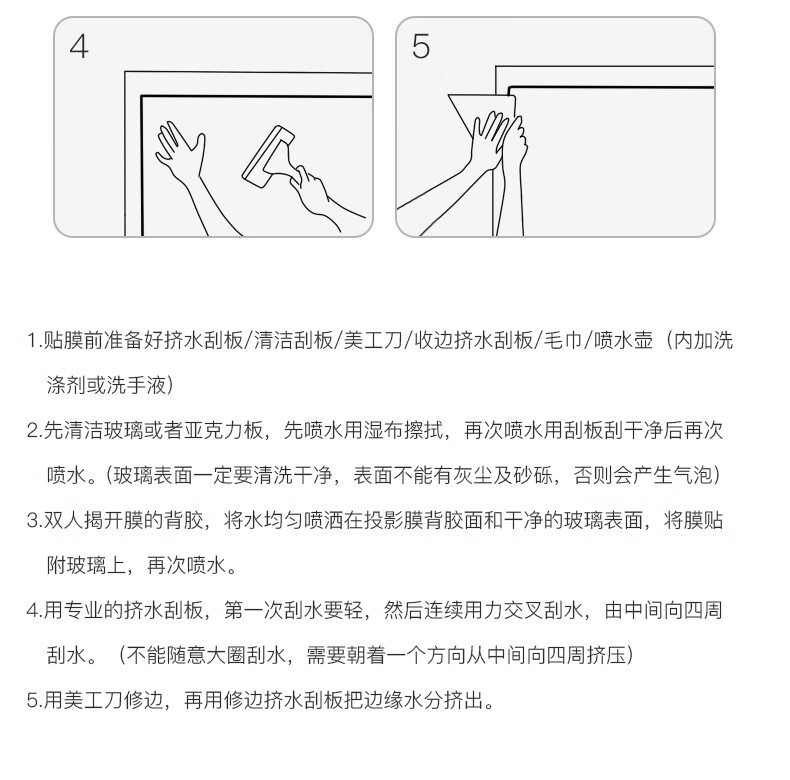 4

5

1.贴膜前准备好挤水刮板/清洁刮板/美工刀/收边挤水刮板/毛巾/喷水壶（内加洗涤剂或洗手液）

2.先清洁玻璃或者亚克力板，先喷水用湿布擦拭，再次喷水用刮板刮干净后再次喷水。(玻璃表面一定要清洗干净，表面不能有灰尘及砂砾，否则会产生气泡)

3.双人揭开膜的背胶，将水均匀喷洒在投影膜背胶面和干净的玻璃表面，将膜贴附玻璃上，再次喷水。

4.用专业的挤水刮板，第一次刮水要轻，然后连续用力交叉刮水，由中间向四周刮水。（不能随意大圈刮水，需要朝着一个方向从中间向四周挤压）

5.用美工刀修边，再用修边挤水刮板把边缘水分挤出。