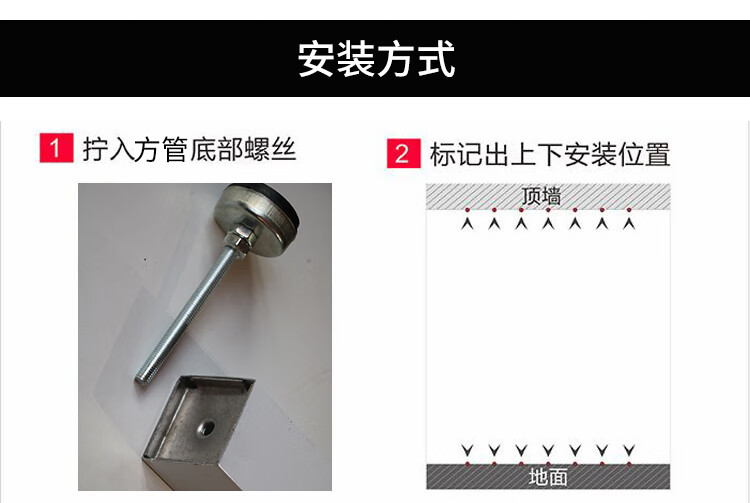 安装方式

1 拧入方管底部螺丝

2 标记出上下安装位置

顶墙

地面