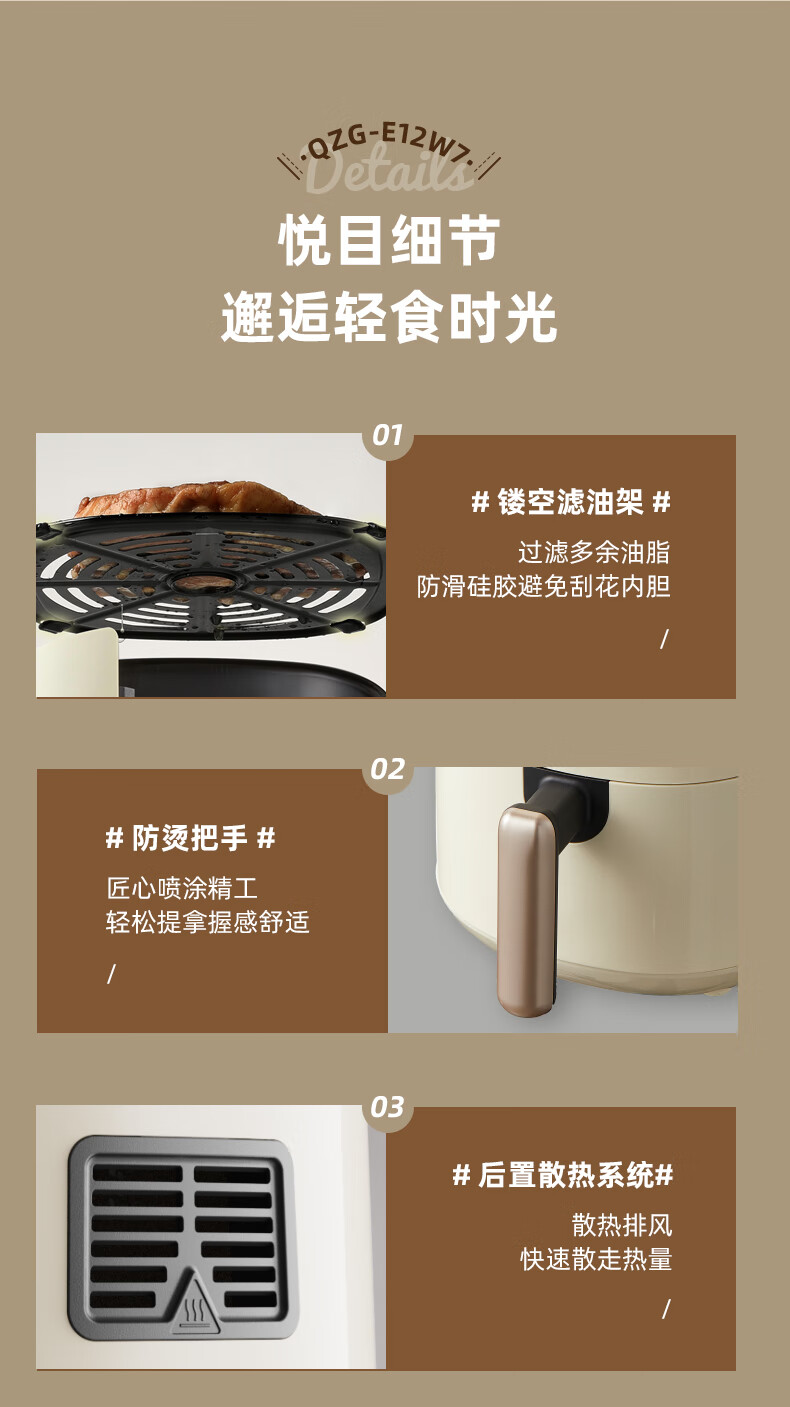 ·QZG-E12W7·
Details

悦目细节
邂逅轻食时光

01

# 镂空滤油架 #

过滤多余油脂
防滑硅胶避免刮花内胆

/

02

# 防烫把手 #

匠心喷涂精工
轻松提拿握感舒适

/

03

# 后置散热系统#

散热排风
快速散走热量

/