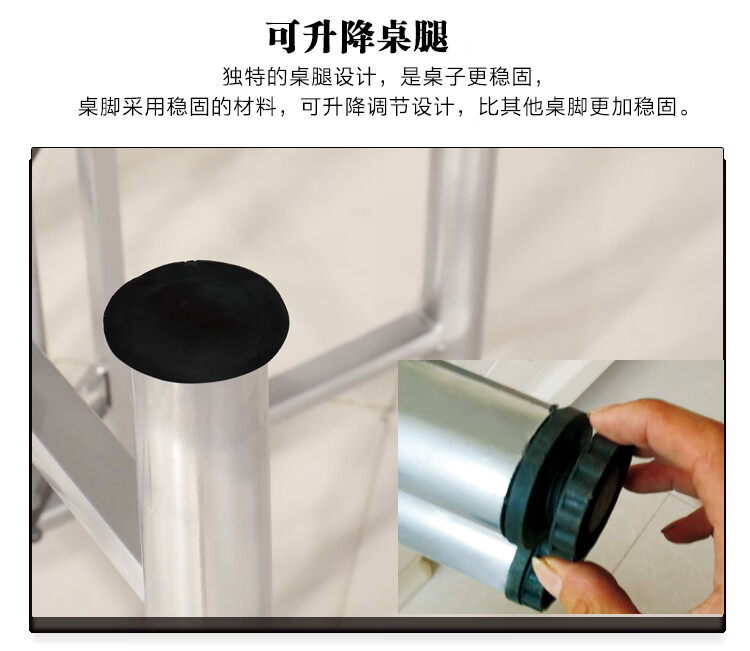 可升降桌腿

独特的桌腿设计，是桌子更稳固，
桌脚采用稳固的材料，可升降调节设计，比其他桌脚更加稳固。