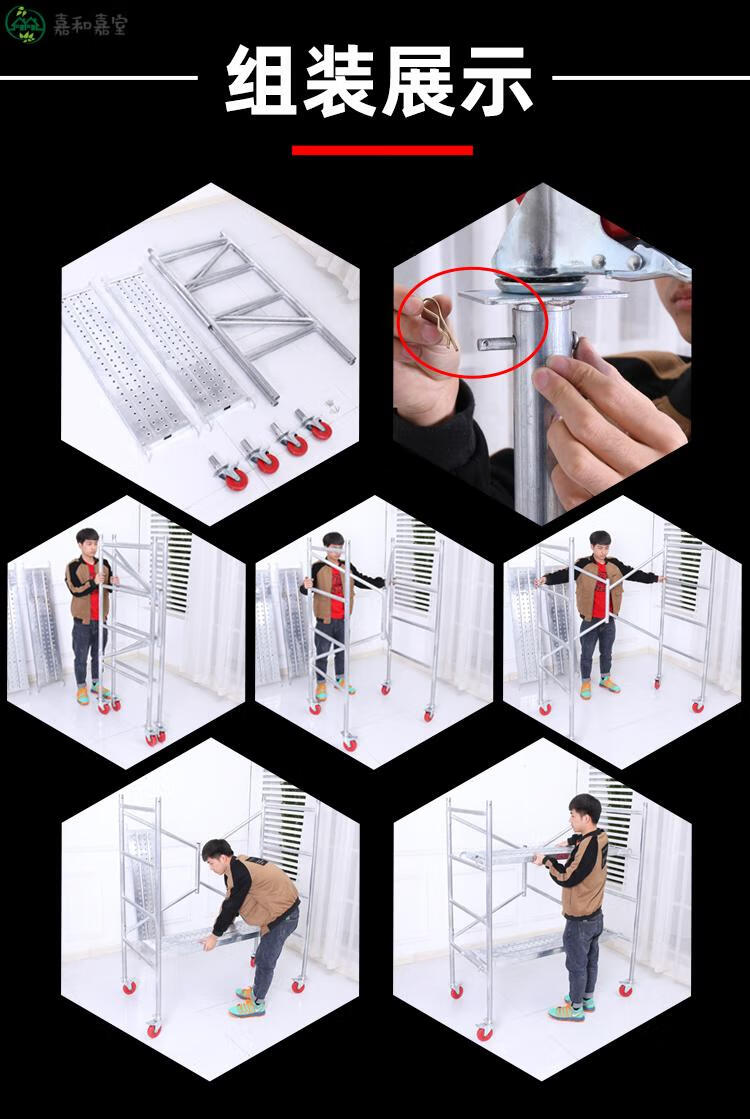 嘉和嘉室

组装展示