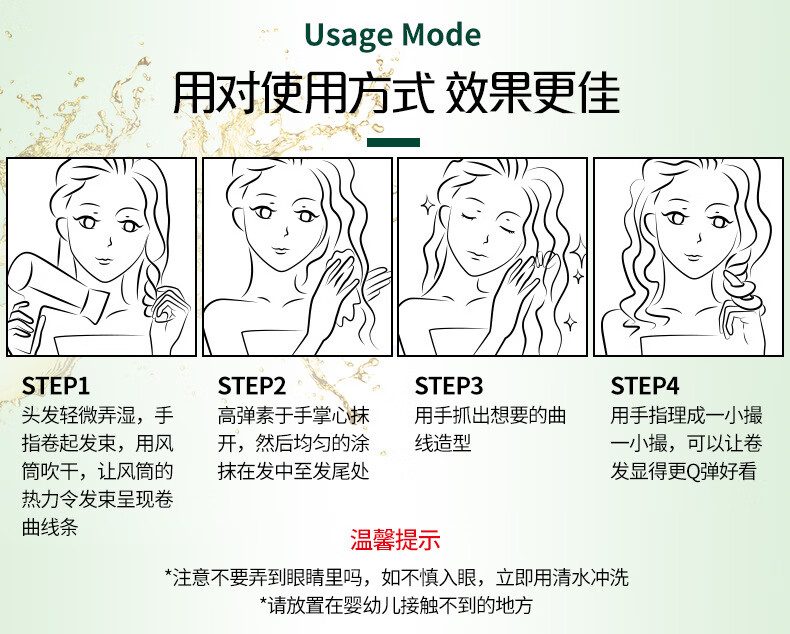 Usage Mode

用对使用方式 效果更佳

STEP1
头发轻微弄湿，手指卷起发束，用风筒吹干，让风筒的热力令发束呈现卷曲线条

STEP2
高弹素于手掌心抹开，然后均匀的涂抹在发中至发尾处

STEP3
用手抓出想要的曲线造型

STEP4
用手指理成一小撮一小撮，可以让卷发显得更Q弹好看

温馨提示

*注意不要弄到眼睛里吗，如不慎入眼，立即用清水冲洗
*请放置在婴幼儿接触不到的地方