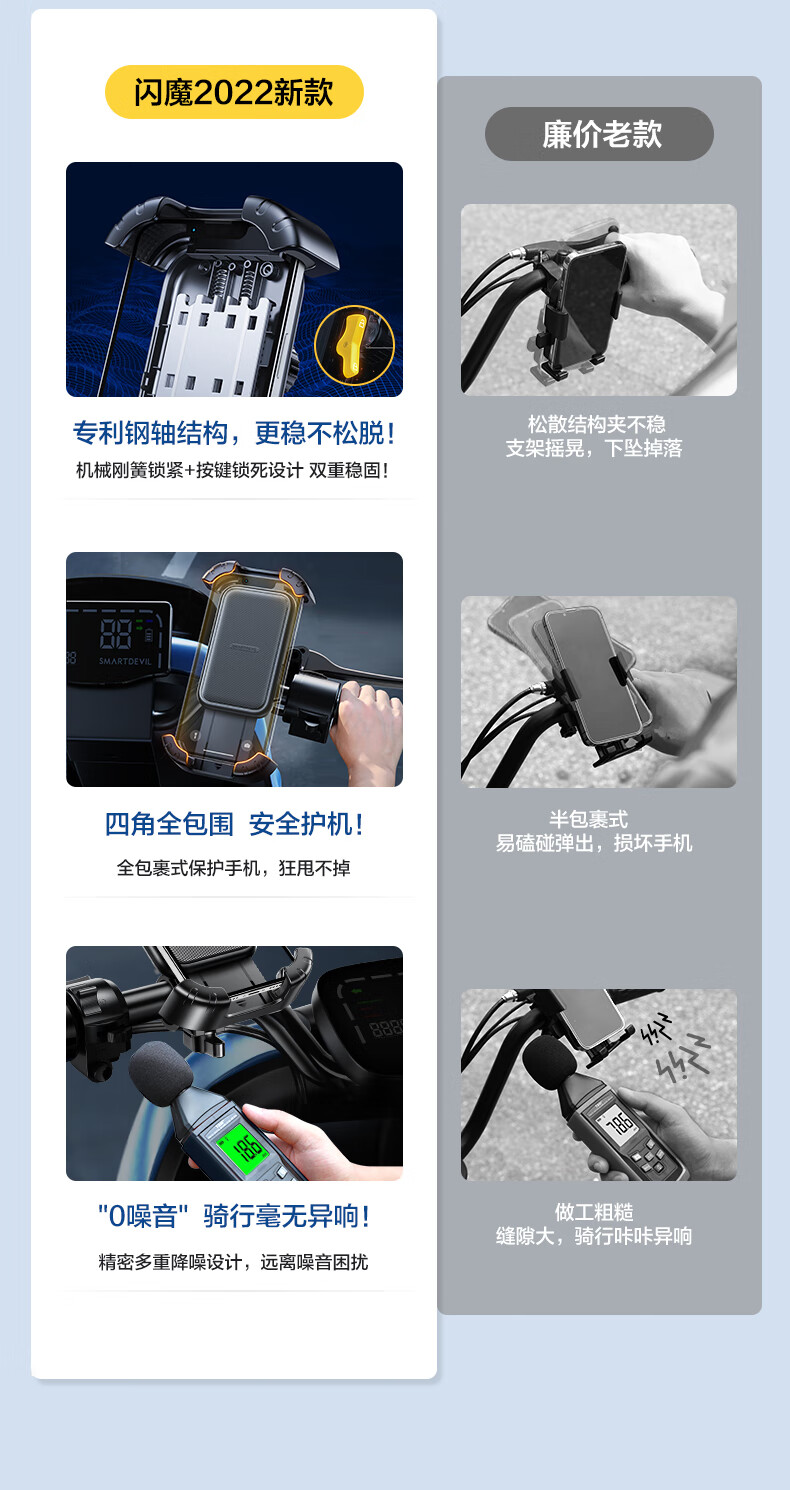 闪魔2022新款

专利钢轴结构，更稳不松脱！
机械刚簧锁紧+按键锁死设计 双重稳固！

88
SMARTDEVIL

四角全包围 安全护机！
全包裹式保护手机，狂甩不掉

18.6

"0噪音" 骑行毫无异响！
精密多重降噪设计，远离噪音困扰

廉价老款

松散结构夹不稳
支架摇晃，下坠掉落

半包裹式
易磕碰弹出，损坏手机

78.6

做工粗糙
缝隙大，骑行咔咔异响