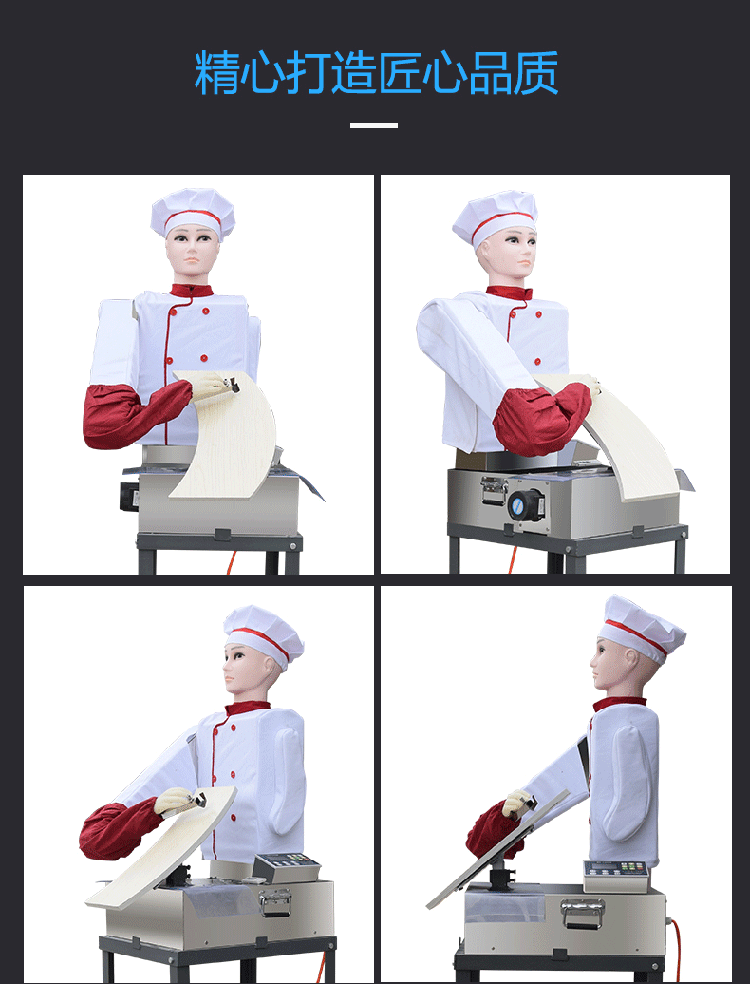 精心打造匠心品质