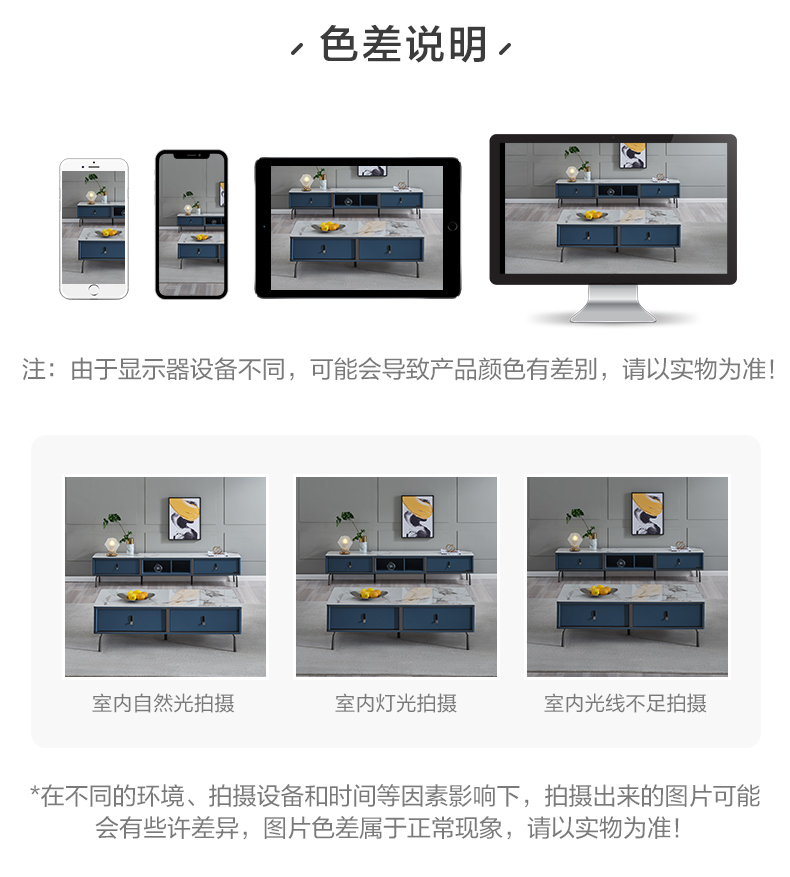 色差说明

注：由于显示器设备不同，可能会导致产品颜色有差别，请以实物为准！

室内自然光拍摄

室内灯光拍摄

室内光线不足拍摄

*在不同的环境、拍摄设备和时间等因素影响下，拍摄出来的图片可能会有些许差异，图片色差属于正常现象，请以实物为准！