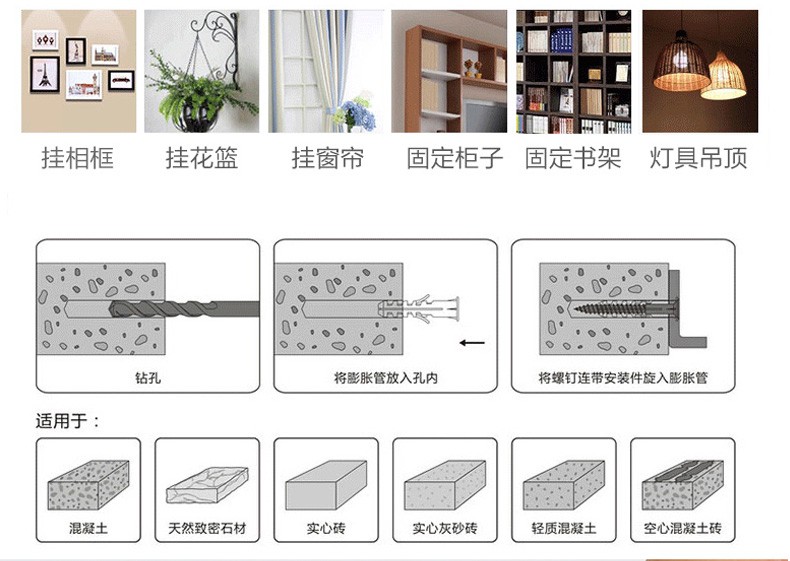 挂相框 挂花篮 挂窗帘 固定柜子 固定书架 灯具吊顶

钻孔

将膨胀管放入孔内

将螺钉连带安装件旋入膨胀管

适用于：

混凝土

天然致密石材

实心砖

实心灰砂砖

轻质混凝土

空心混凝土砖