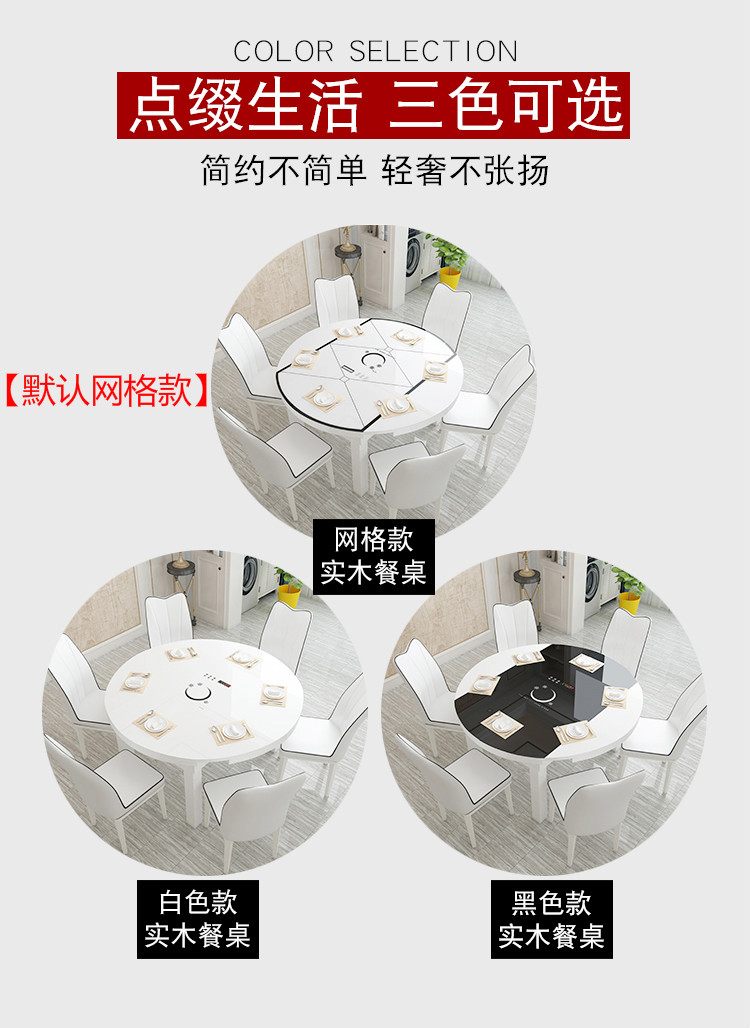 COLOR SELECTION
点缀生活 三色可选
简约不简单 轻奢不张扬

【默认网格款】

网格款
实木餐桌

白色款
实木餐桌

黑色款
实木餐桌