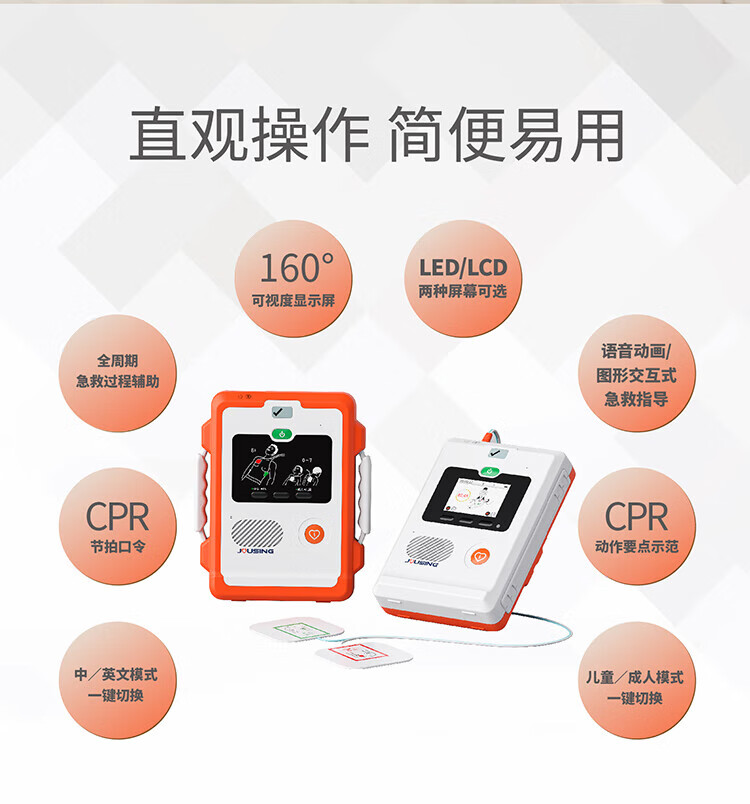 直观操作 简便易用

160°
可视度显示屏

LED/LCD
两种屏幕可选

全周期
急救过程辅助

语音动画/
图形交互式
急救指导

CPR
节拍口令

CPR
动作要点示范

中／英文模式
一键切换

儿童／成人模式
一键切换

JOUSING

JOUSING