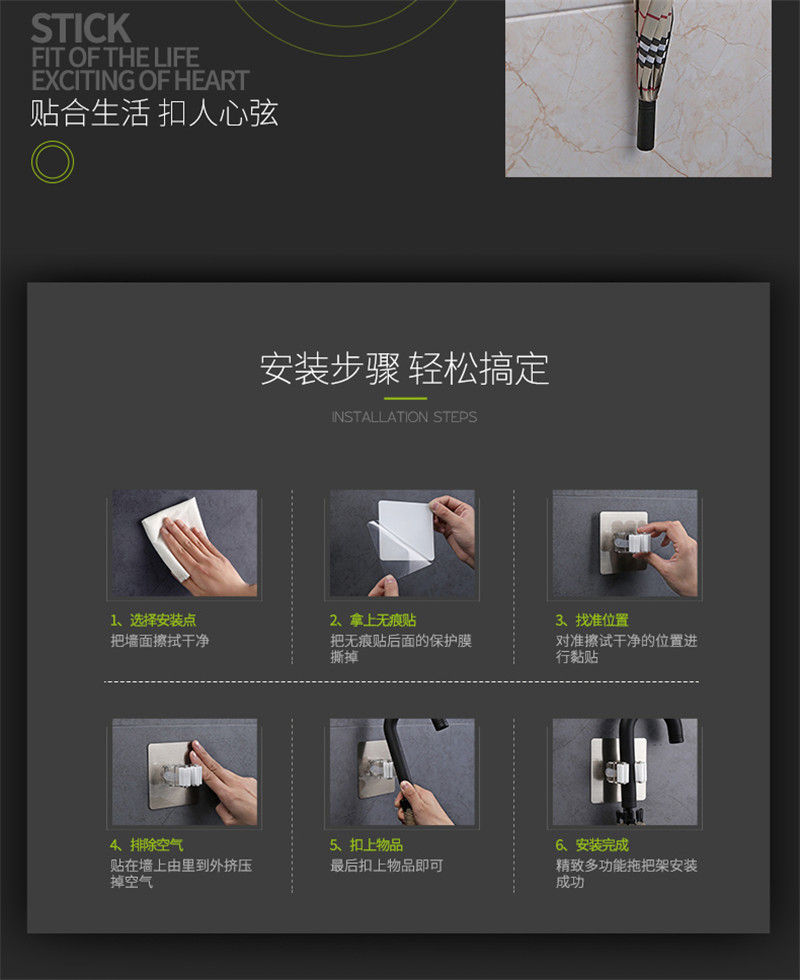 STICK
FIT OF THE LIFE
EXCITING OF HEART
贴合生活 扣人心弦

安装步骤 轻松搞定
INSTALLATION STEPS

1、选择安装点
把墙面擦拭干净

2、拿上无痕贴
把无痕贴后面的保护膜撕掉

3、找准位置
对准擦试干净的位置进行黏贴

4、排除空气
贴在墙上由里到外挤压掉空气

5、扣上物品
最后扣上物品即可

6、安装完成
精致多功能拖把架安装成功