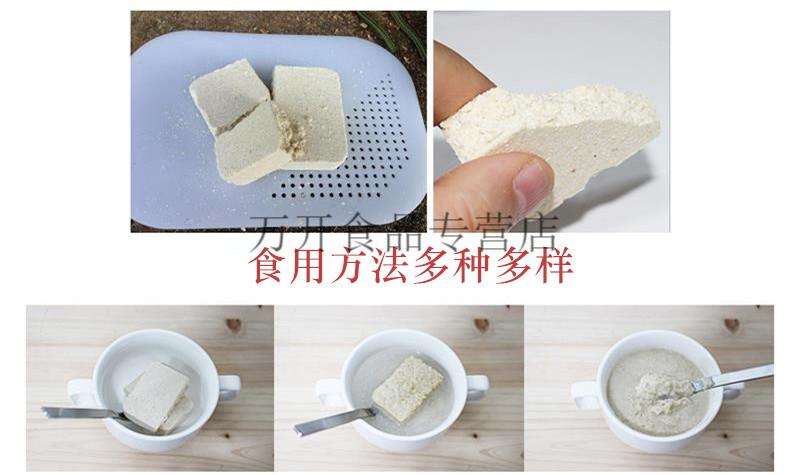 万开食品专营店
食用方法多种多样