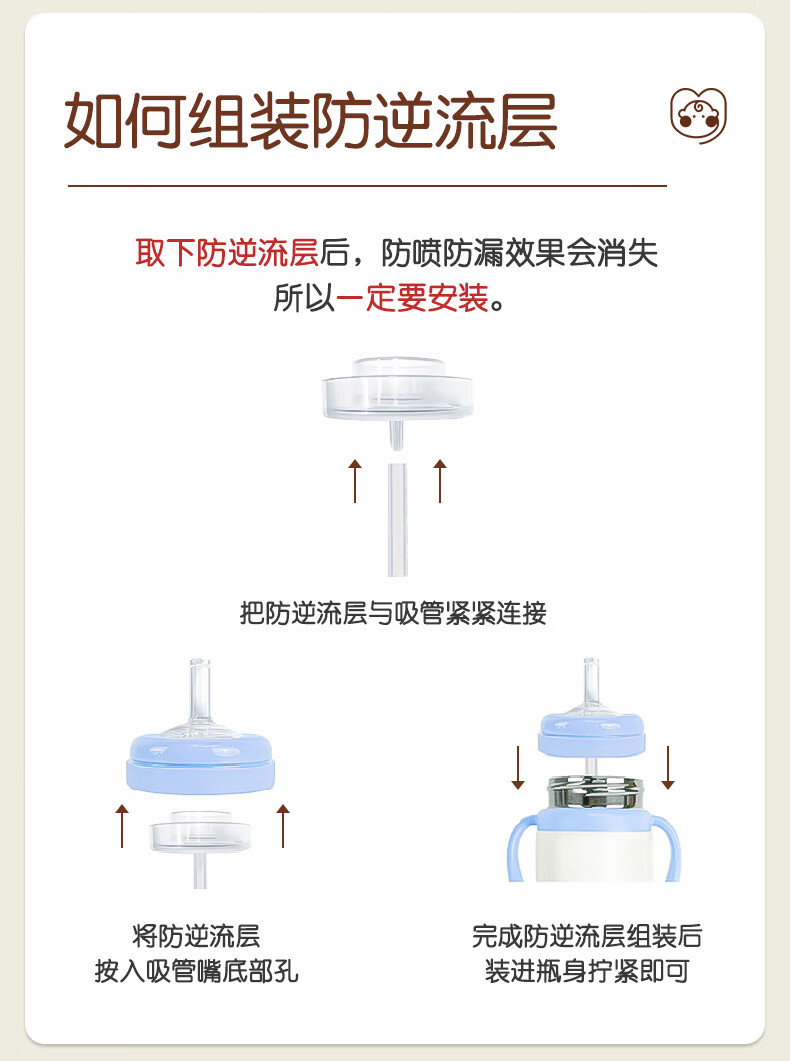 如何组装防逆流层

取下防逆流层后，防喷防漏效果会消失
所以一定要安装。

把防逆流层与吸管紧紧连接

将防逆流层
按入吸管嘴底部孔

完成防逆流层组装后
装进瓶身拧紧即可