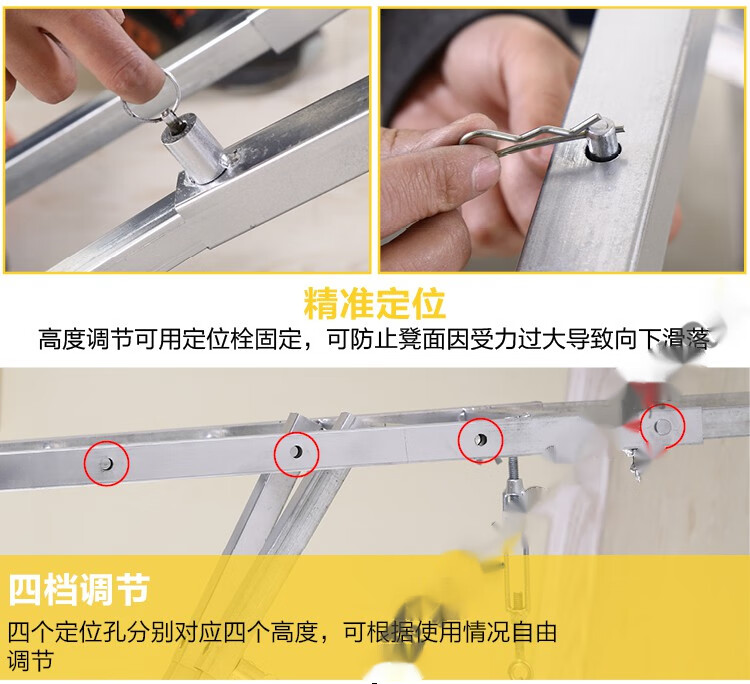 精准定位
高度调节可用定位栓固定，可防止凳面因受力过大导致向下滑落

四档调节
四个定位孔分别对应四个高度，可根据使用情况自由调节