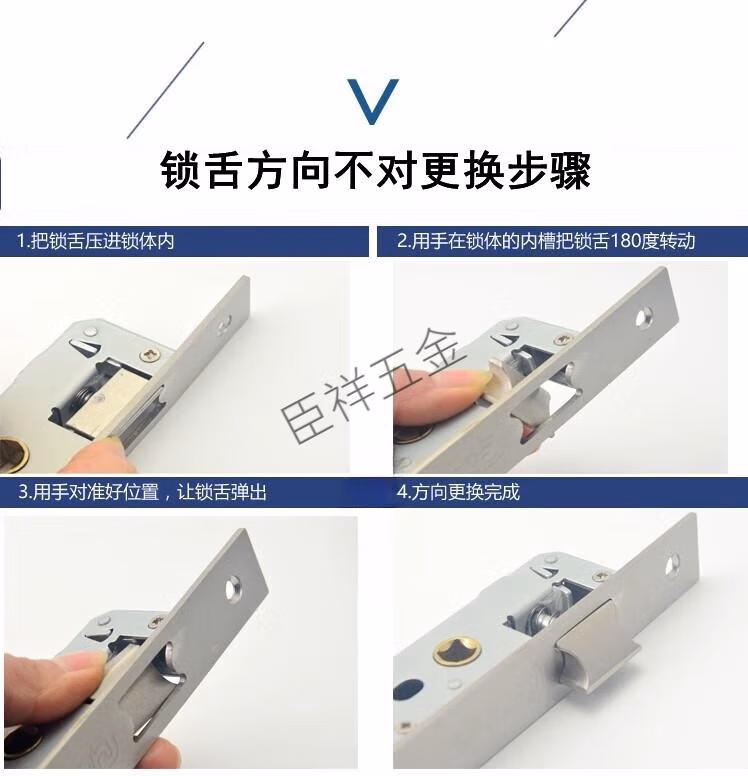 V

锁舌方向不对更换步骤

1.把锁舌压进锁体内

2.用手在锁体的内槽把锁舌180度转动

臣祥五金

3.用手对准好位置，让锁舌弹出

4.方向更换完成