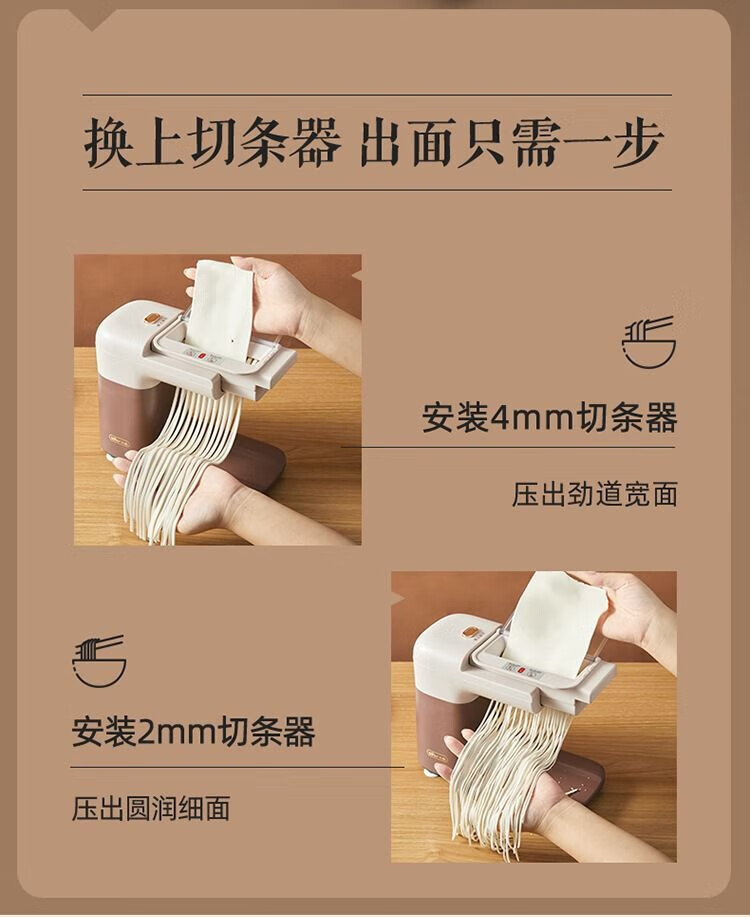 换上切条器 出面只需一步

安装4mm切条器

压出劲道宽面

安装2mm切条器

压出圆润细面