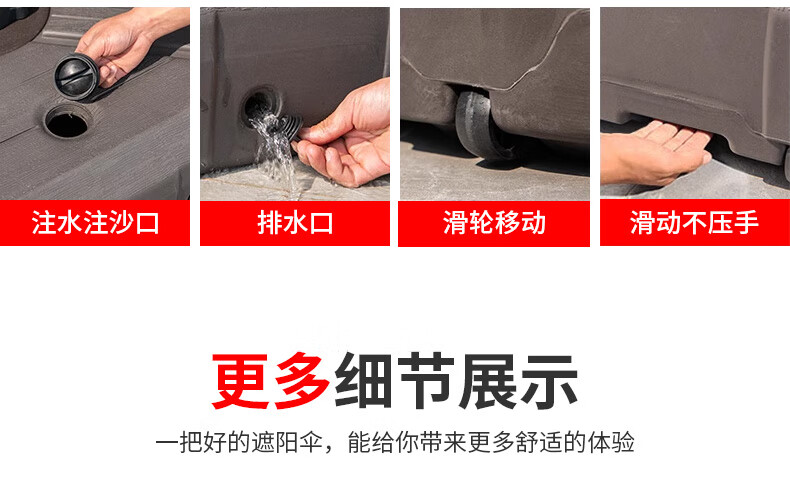 注水注沙口

排水口

滑轮移动

滑动不压手

更多细节展示

一把好的遮阳伞，能给你带来更多舒适的体验