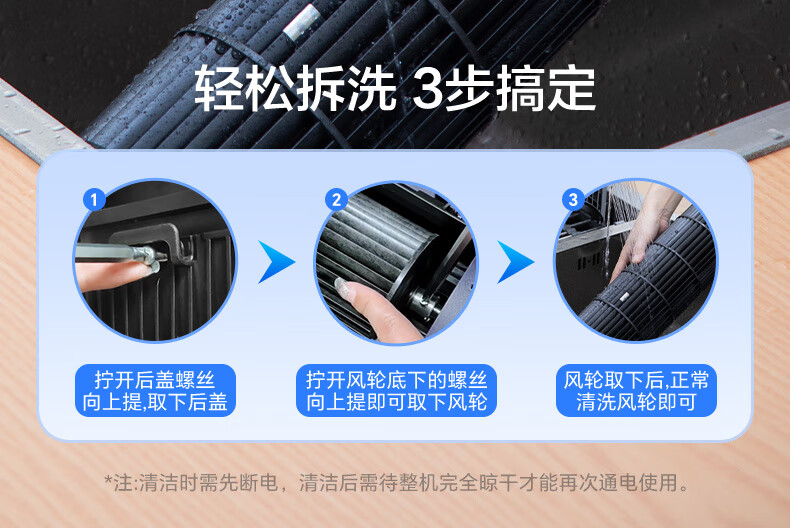 轻松拆洗 3步搞定

1

拧开后盖螺丝
向上提,取下后盖

2

拧开风轮底下的螺丝
向上提即可取下风轮

3

风轮取下后,正常
清洗风轮即可

*注:清洁时需先断电，清洁后需待整机完全晾干才能再次通电使用。